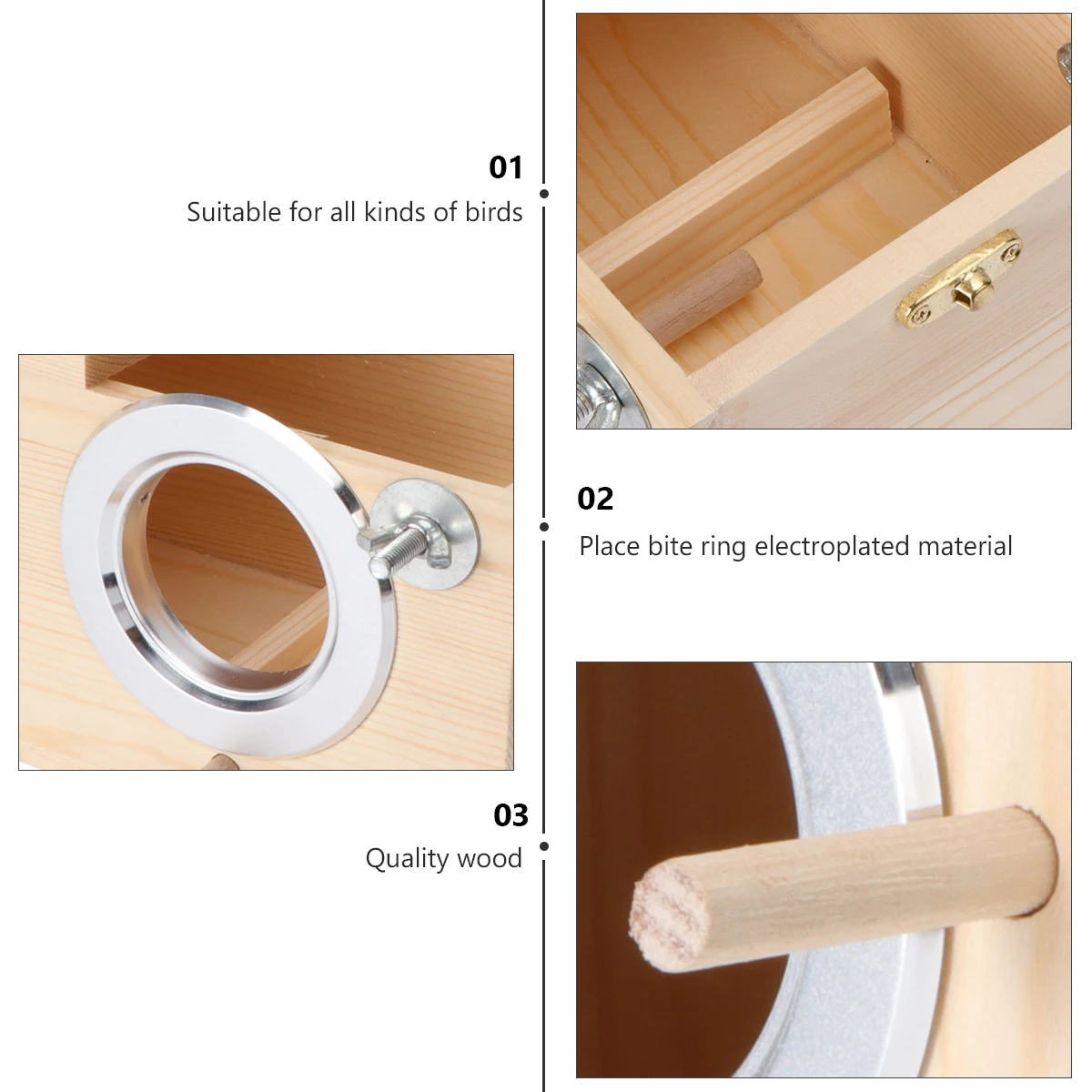 01
Suitable for all kinds of birds

02
Place bite ring electroplated material

03
Quality wood