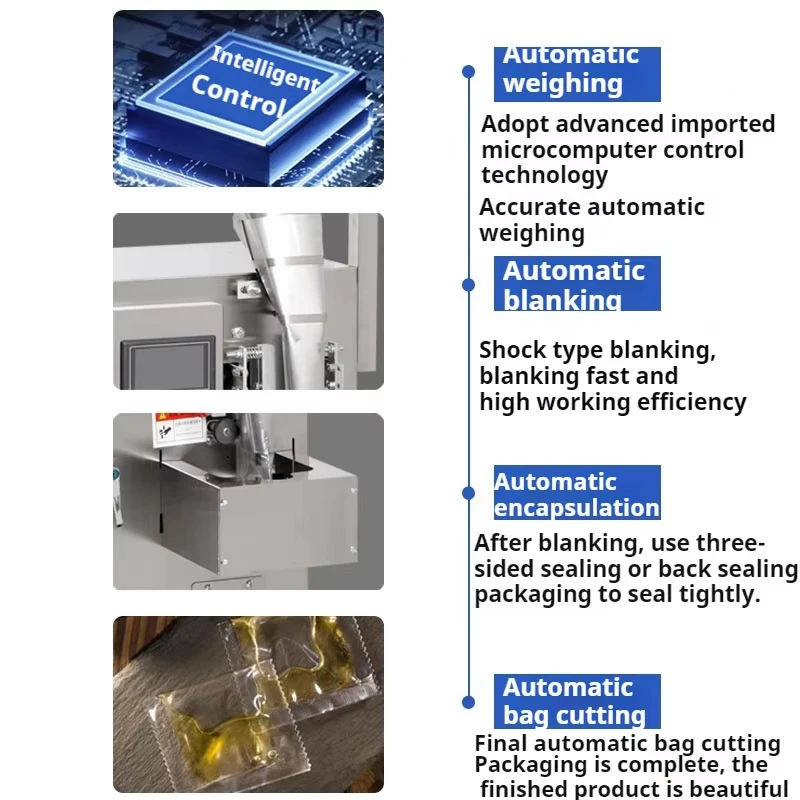 Intelligent Control

Automatic weighing

Adopt advanced imported microcomputer control technology

Accurate automatic weighing

Automatic blanking

Shock type blanking, blanking fast and high working efficiency

Automatic encapsulation

After blanking, use three-sided sealing or back sealing packaging to seal tightly.

Automatic bag cutting

Final automatic bag cutting Packaging is complete, the finished product is beautiful