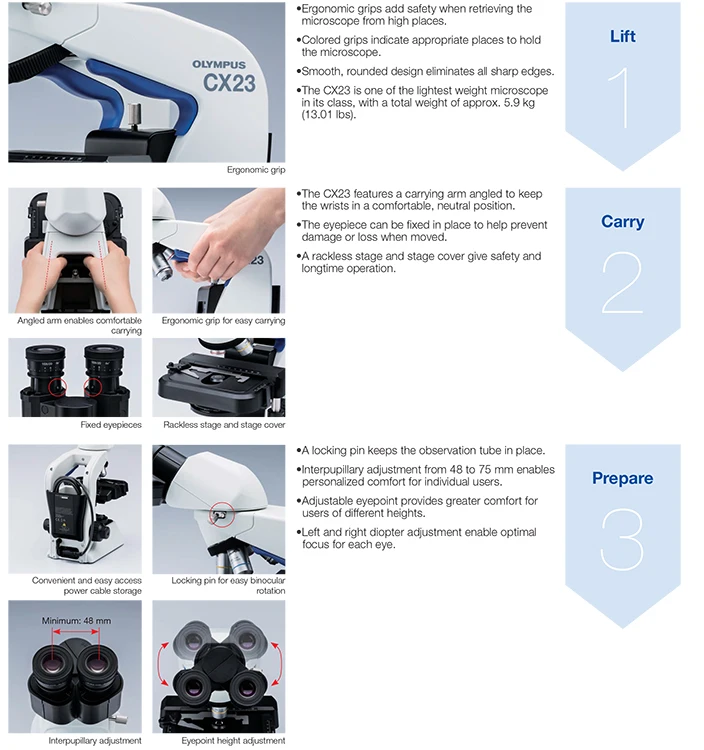 OLYMPUS
CX23

Ergonomic grip

•Ergonomic grips add safety when retrieving the microscope from high places.
•Colored grips indicate appropriate places to hold the microscope.
•Smooth, rounded design eliminates all sharp edges.
•The CX23 is one of the lightest weight microscope in its class, with a total weight of approx. 5.9 kg (13.01 lbs).

Lift
1

Angled arm enables comfortable carrying

Ergonomic grip for easy carrying

Fixed eyepieces

Rackless stage and stage cover

•The CX23 features a carrying arm angled to keep the wrists in a comfortable, neutral position.
•The eyepiece can be fixed in place to help prevent damage or loss when moved.
•A rackless stage and stage cover give safety and longtime operation.

Carry
2

Convenient and easy access power cable storage

Locking pin for easy binocular rotation

Minimum: 48 mm

Interpupillary adjustment

Eyepoint height adjustment

•A locking pin keeps the observation tube in place.
•Interpupillary adjustment from 48 to 75 mm enables personalized comfort for individual users.
•Adjustable eyepoint provides greater comfort for users of different heights.
•Left and right diopter adjustment enable optimal focus for each eye.

Prepare
3