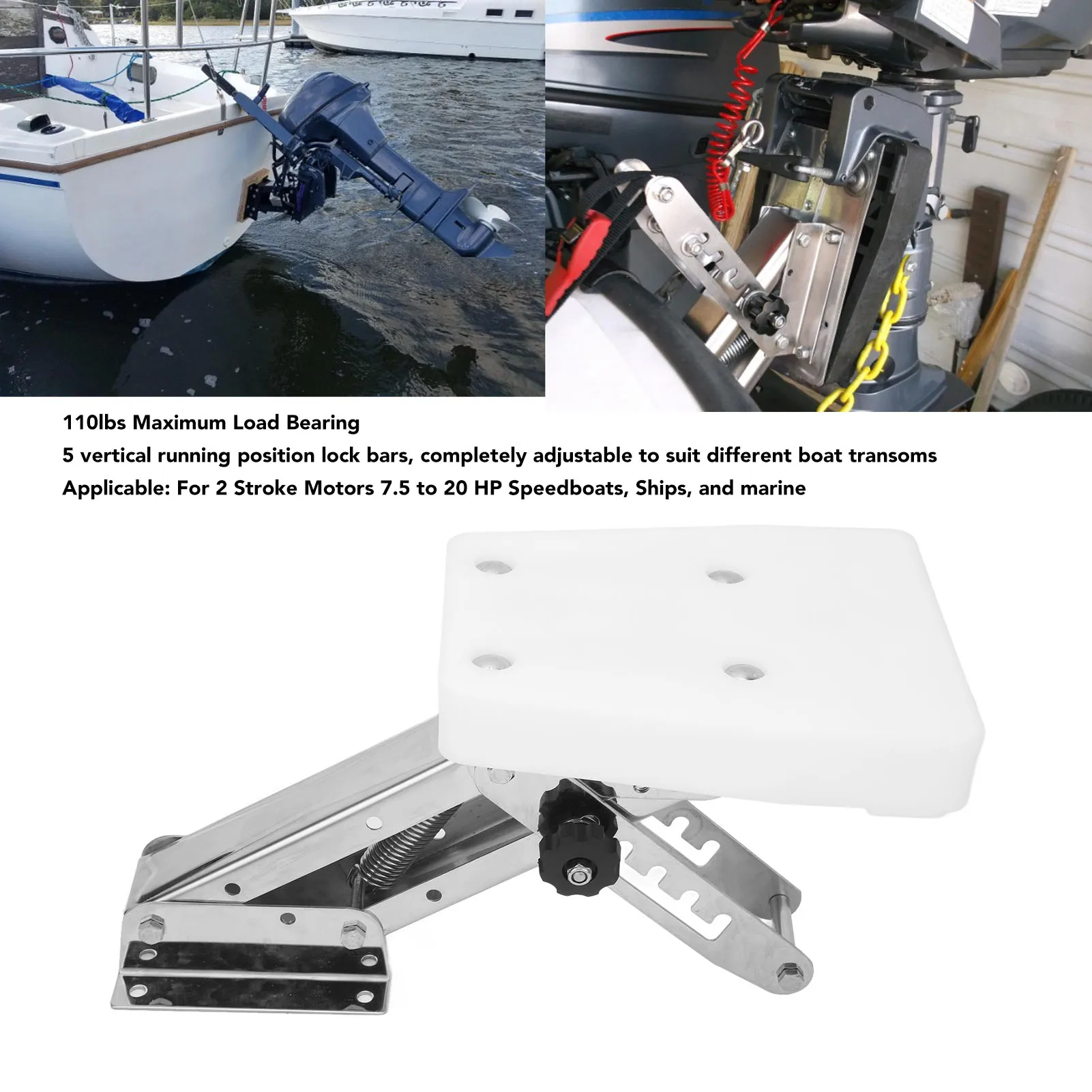 110lbs Maximum Load Bearing
5 vertical running position lock bars, completely adjustable to suit different boat transoms
Applicable: For 2 Stroke Motors 7.5 to 20 HP Speedboats, Ships, and marine