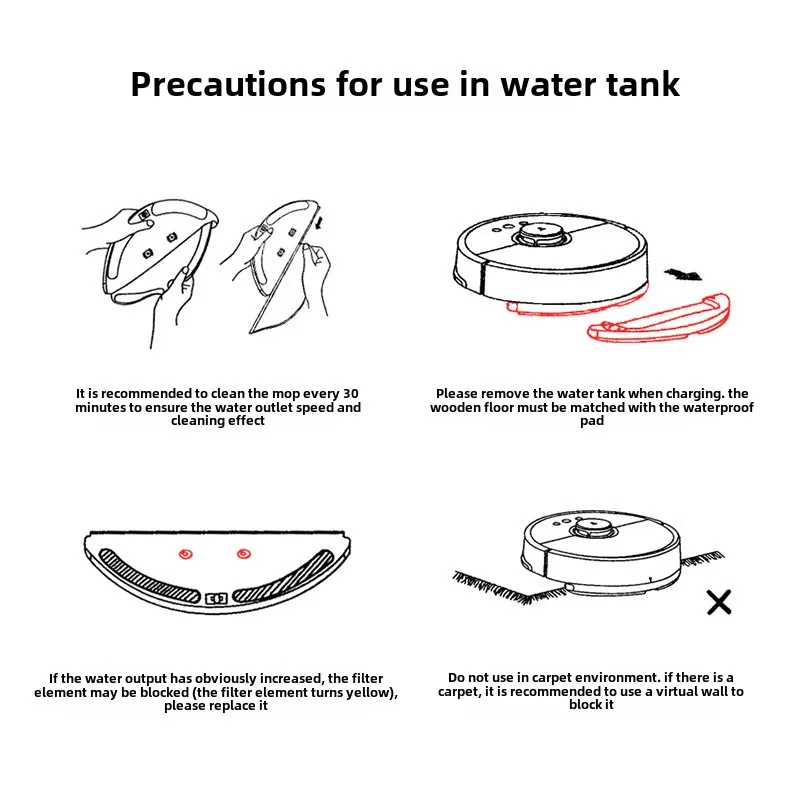 Precautions for use in water tank

It is recommended to clean the mop every 30 minutes to ensure the water outlet speed and cleaning effect

Please remove the water tank when charging. the wooden floor must be matched with the waterproof pad

If the water output has obviously increased, the filter element may be blocked (the filter element turns yellow), please replace it

Do not use in carpet environment. if there is a carpet, it is recommended to use a virtual wall to block it