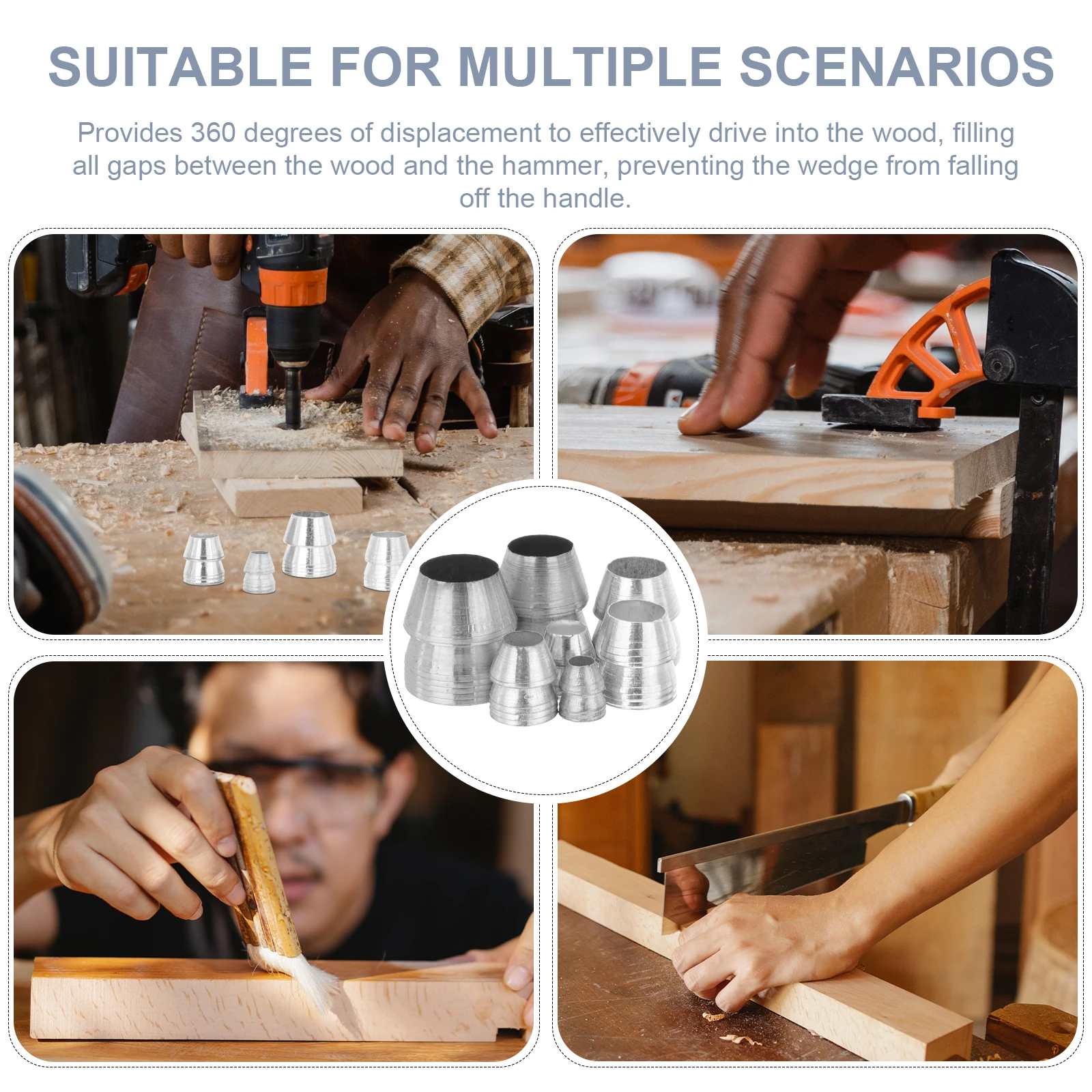 SUITABLE FOR MULTIPLE SCENARIOS

Provides 360 degrees of displacement to effectively drive into the wood, filling all gaps between the wood and the hammer, preventing the wedge from falling off the handle.