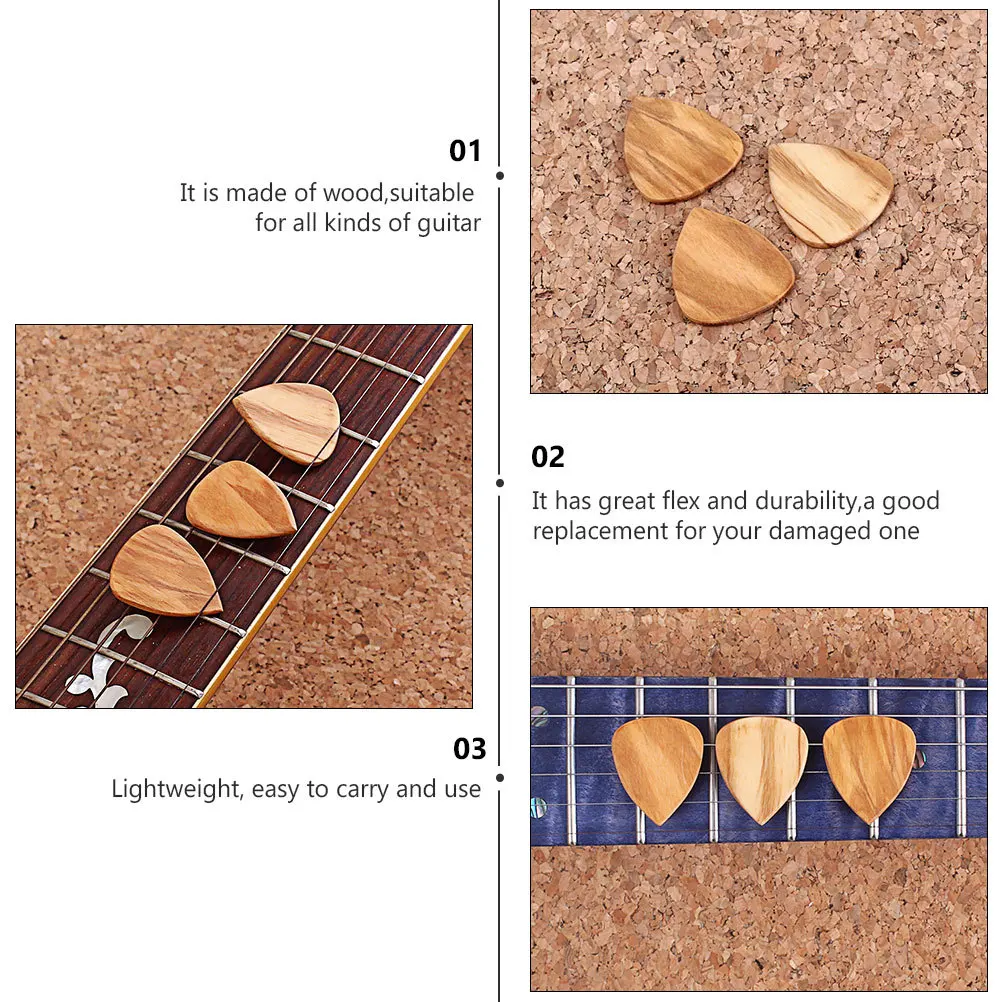 01

It is made of wood,suitable for all kinds of guitar

02

It has great flex and durability,a good replacement for your damaged one

03

Lightweight, easy to carry and use