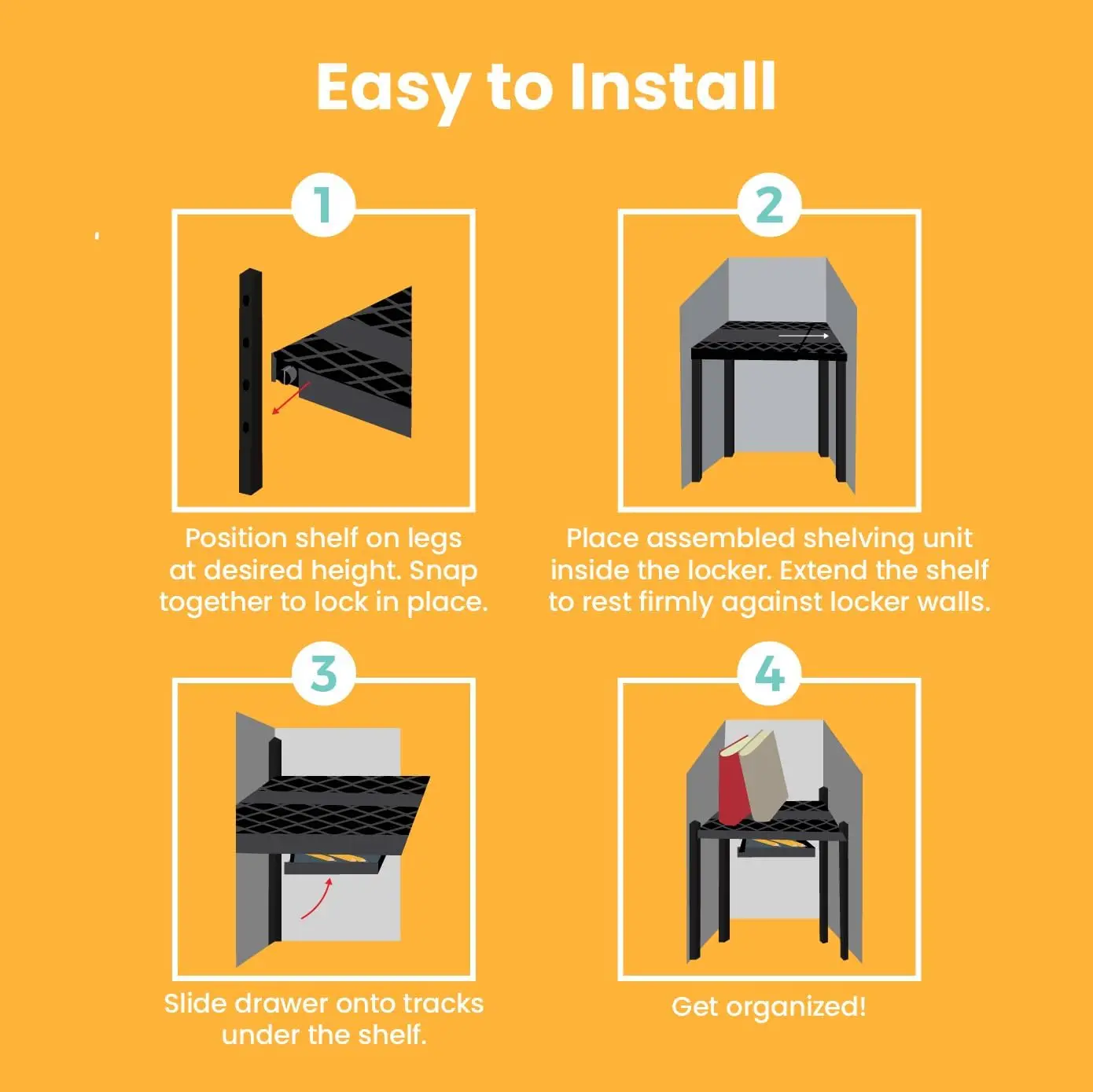 Easy to Install

1

Position shelf on legs at desired height. Snap together to lock in place.

2

Place assembled shelving unit inside the locker. Extend the shelf to rest firmly against locker walls.

3

Slide drawer onto tracks under the shelf.

4

Get organized!