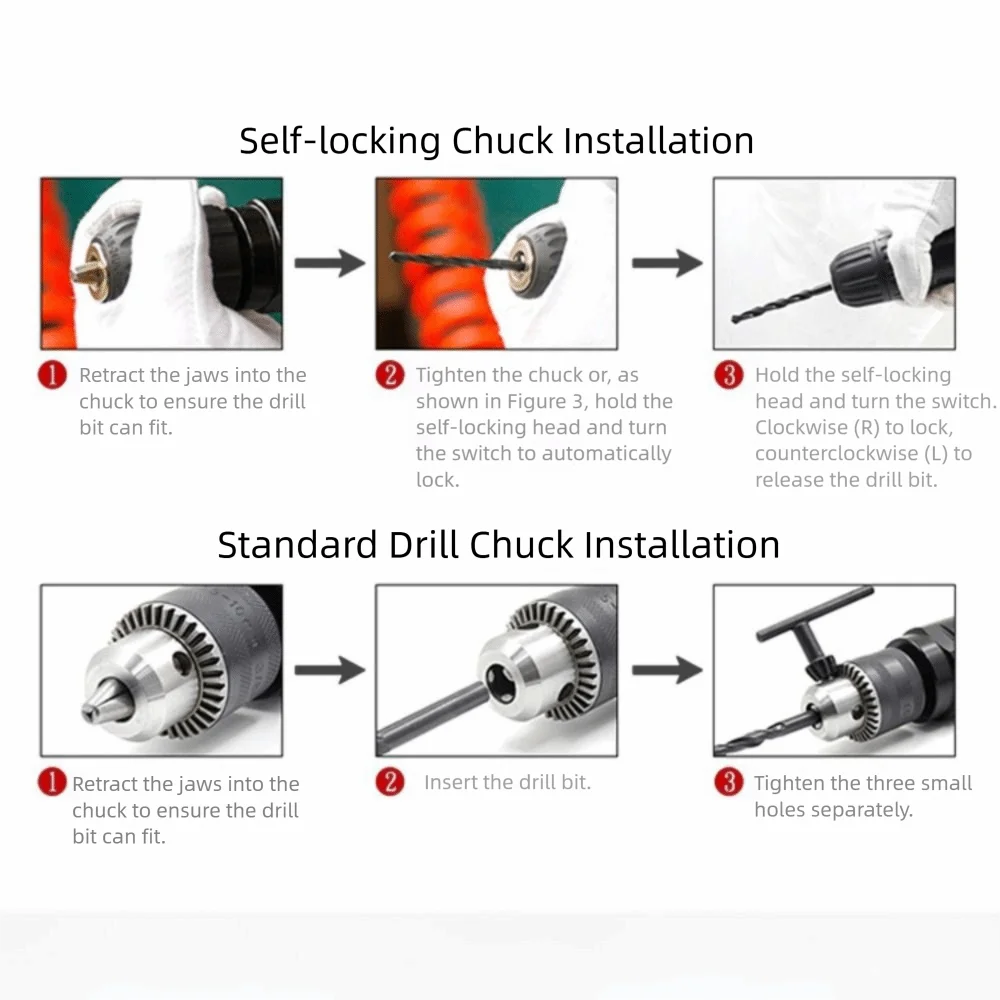 Self-locking Chuck Installation

1 Retract the jaws into the chuck to ensure the drill bit can fit.

2 Tighten the chuck or, as shown in Figure 3, hold the self-locking head and turn the switch to automatically lock.

3 Hold the self-locking head and turn the switch. Clockwise (R) to lock, counterclockwise (L) to release the drill bit.

Standard Drill Chuck Installation

1 Retract the jaws into the chuck to ensure the drill bit can fit.

2 Insert the drill bit.

3 Tighten the three small holes separately.