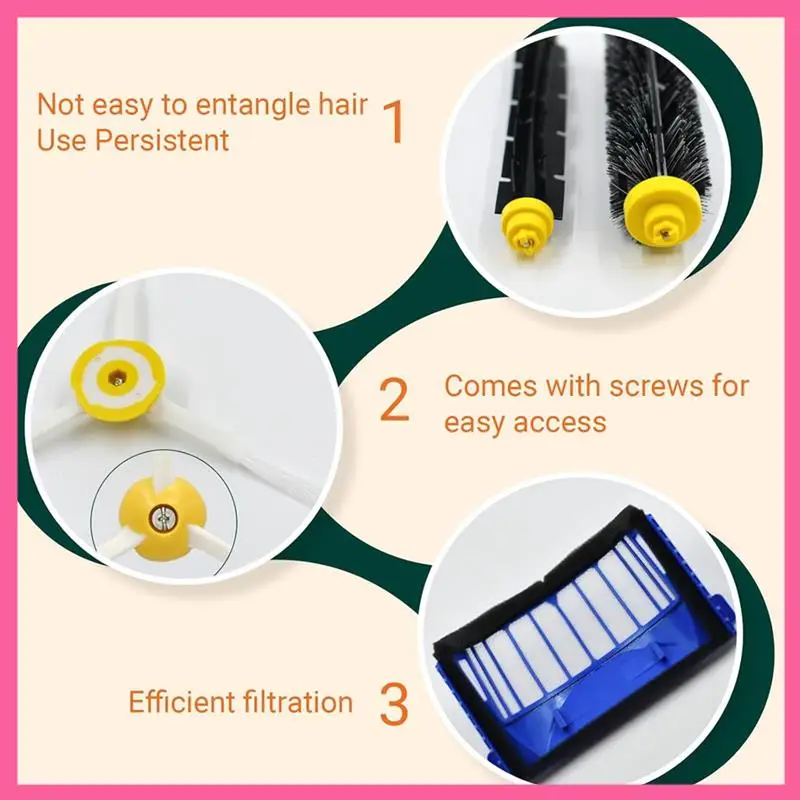 Not easy to entangle hair
Use Persistent

1

2

Comes with screws for easy access

Efficient filtration

3