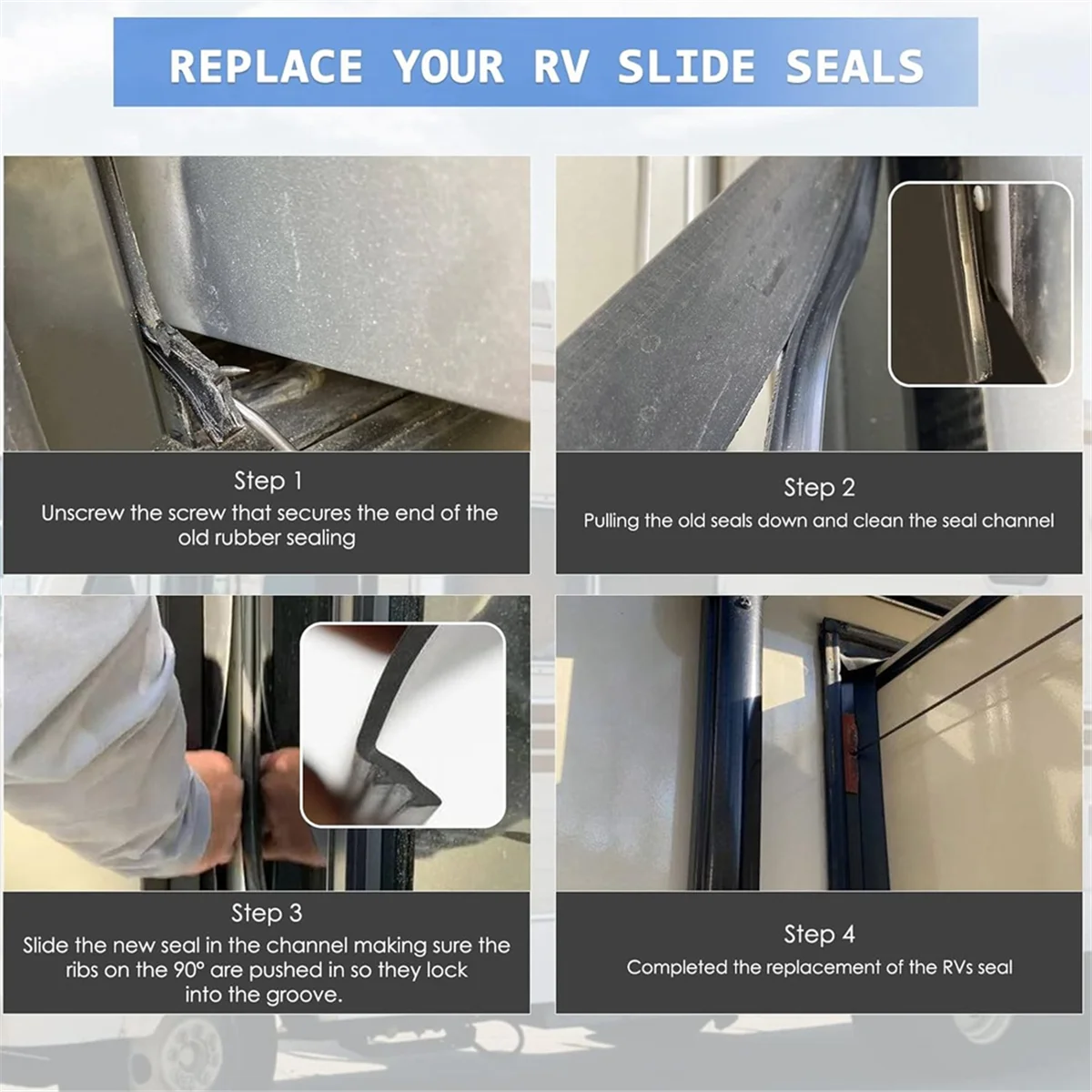 REPLACE YOUR RV SLIDE SEALS

Step 1
Unscrew the screw that secures the end of the old rubber sealing

Step 2
Pulling the old seals down and clean the seal channel

Step 3
Slide the new seal in the channel making sure the ribs on the 90° are pushed in so they lock into the groove.

Step 4
Completed the replacement of the RVs seal