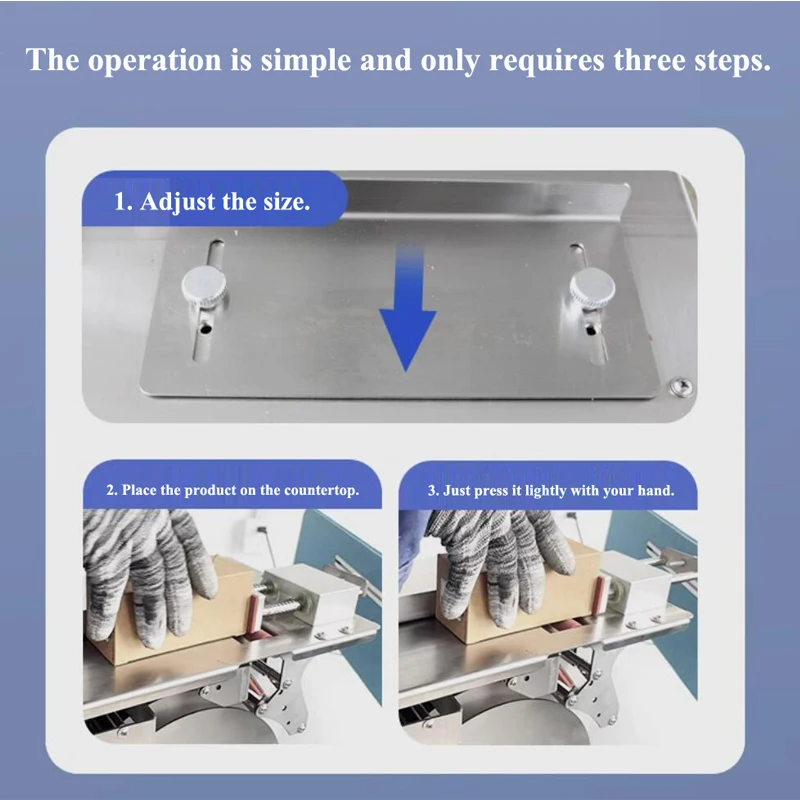 The operation is simple and only requires three steps.

1. Adjust the size.

2. Place the product on the countertop.

3. Just press it lightly with your hand.