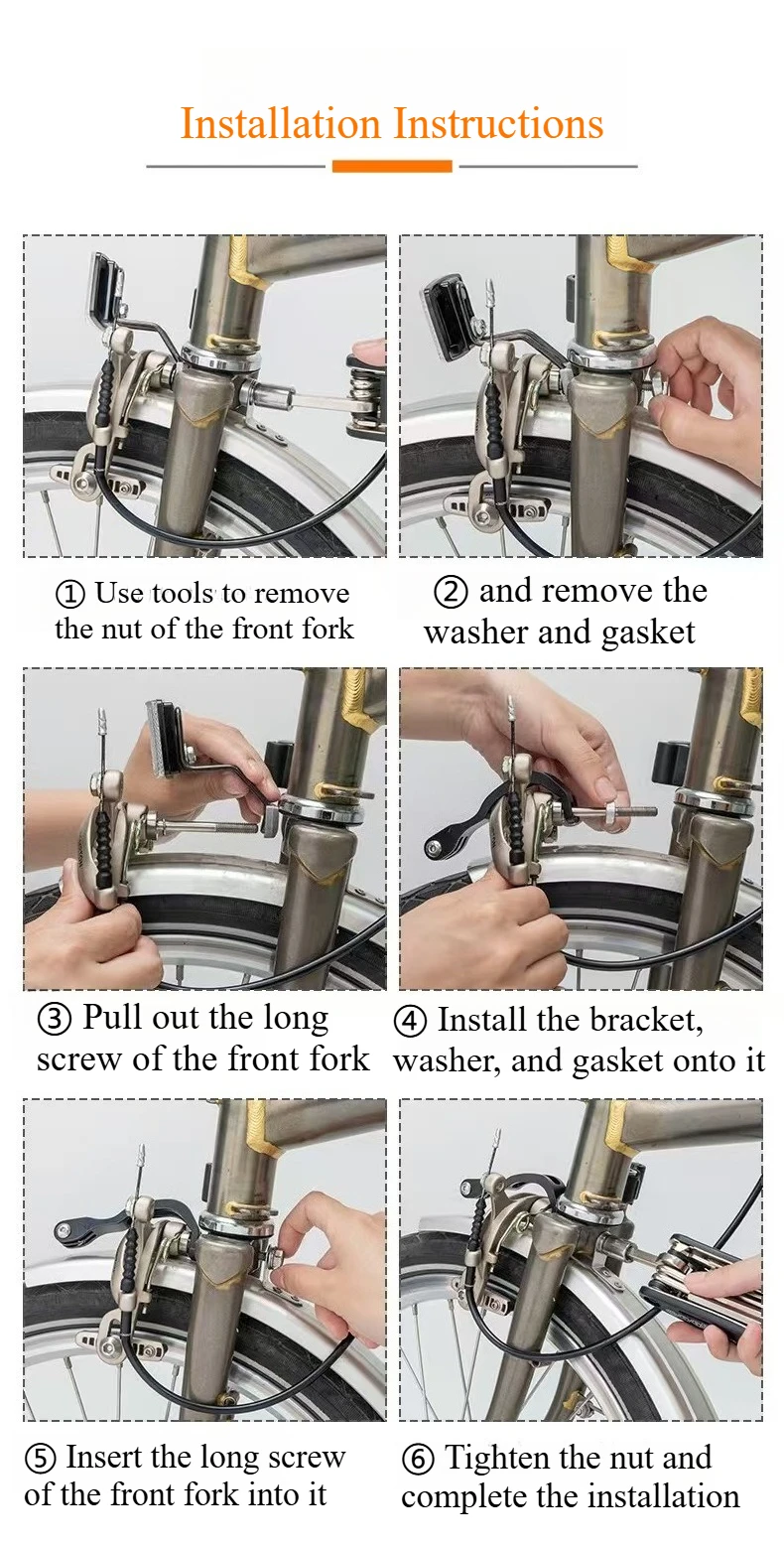 Installation Instructions

① Use tools to remove the nut of the front fork

② and remove the washer and gasket

③ Pull out the long screw of the front fork

④ Install the bracket, washer, and gasket onto it

⑤ Insert the long screw of the front fork into it

⑥ Tighten the nut and complete the installation