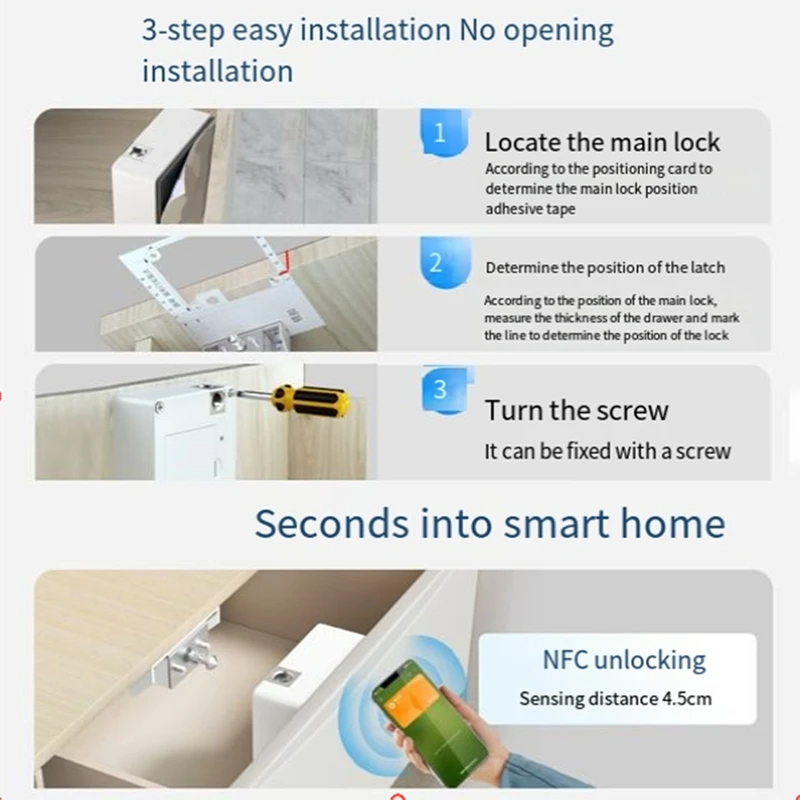 3-step easy installation No opening installation

1

Locate the main lock

According to the positioning card to determine the main lock position adhesive tape

2

Determine the position of the latch

According to the position of the main lock, measure the thickness of the drawer and mark the line to determine the position of the lock

3

Turn the screw

It can be fixed with a screw

Seconds into smart home

NFC unlocking

Sensing distance 4.5cm