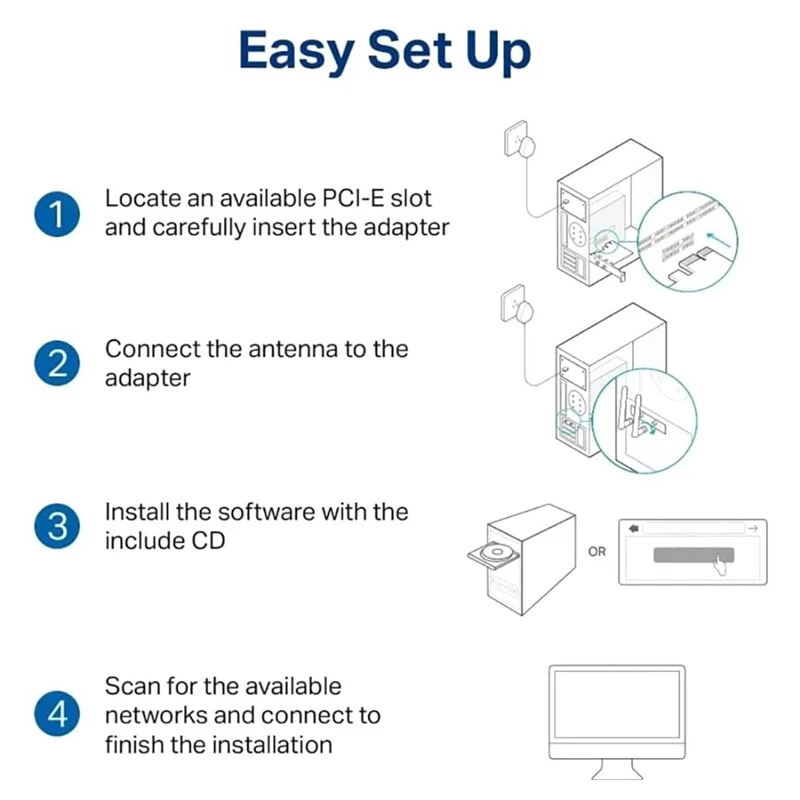 Easy Set Up

1 Locate an available PCI-E slot and carefully insert the adapter

2 Connect the antenna to the adapter

3 Install the software with the include CD

OR

4 Scan for the available networks and connect to finish the installation