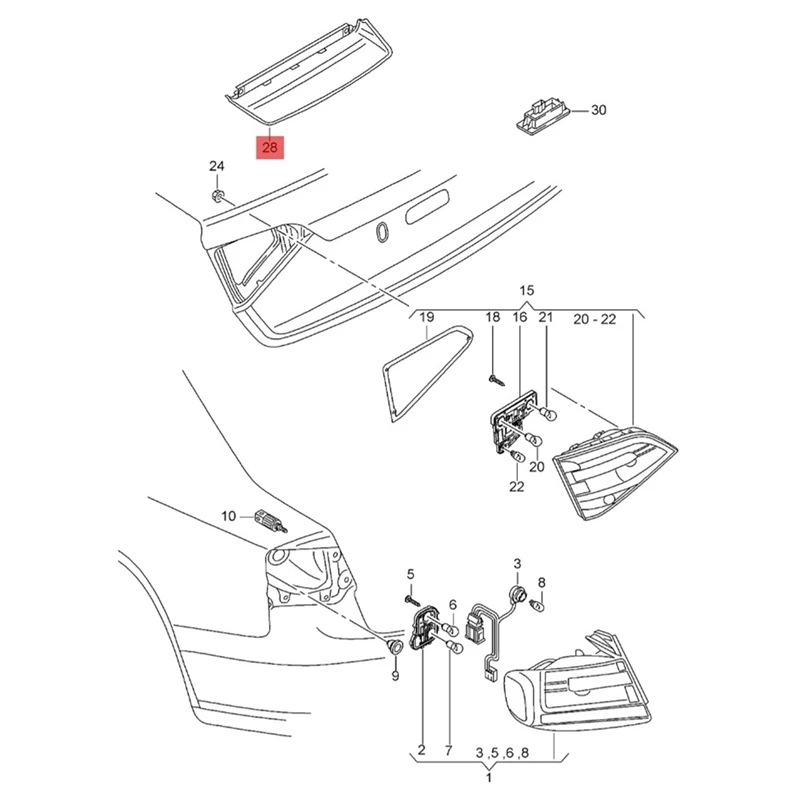 28
30
24
15
19
18
16
21
20 - 22
20
22
10
5
6
3
8
9
2
7
3 ,5 ,6 ,8
1