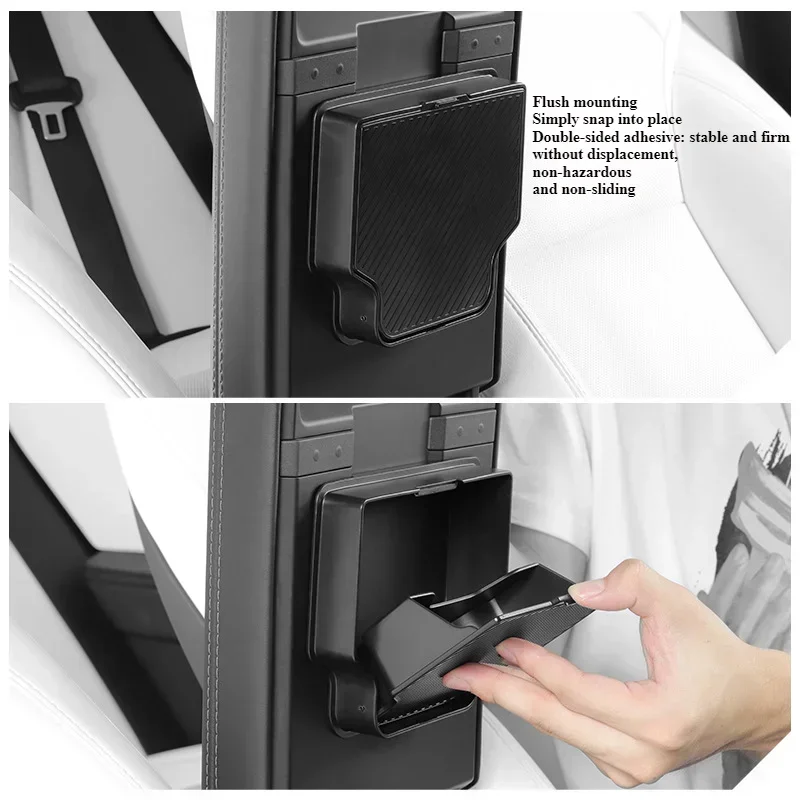 Flush mounting
Simply snap into place
Double-sided adhesive: stable and firm without displacement,
non-hazardous
and non-sliding