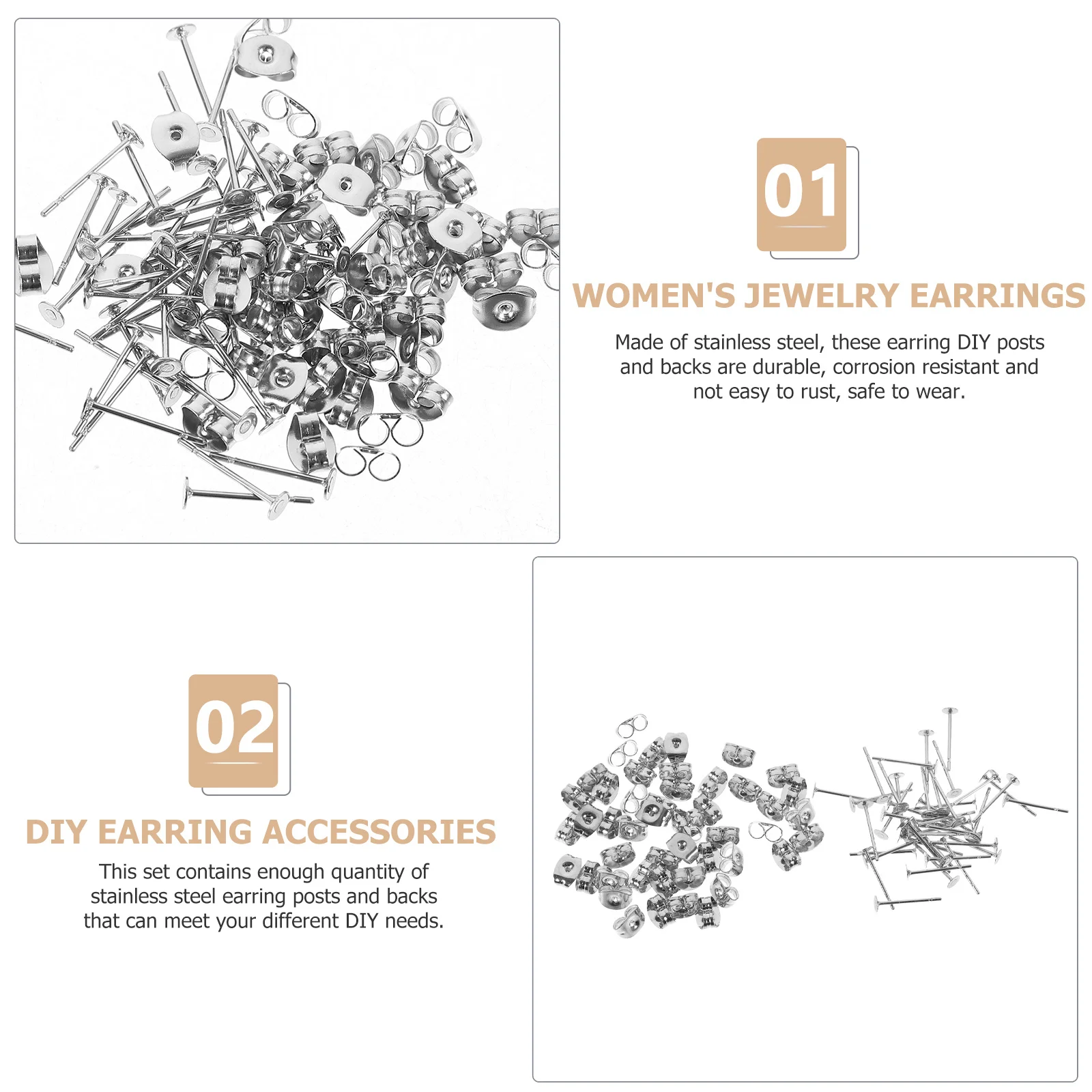 01

WOMEN'S JEWELRY EARRINGS

Made of stainless steel, these earring DIY posts and backs are durable, corrosion resistant and not easy to rust, safe to wear.

02

DIY EARRING ACCESSORIES

This set contains enough quantity of stainless steel earring posts and backs that can meet your different DIY needs.