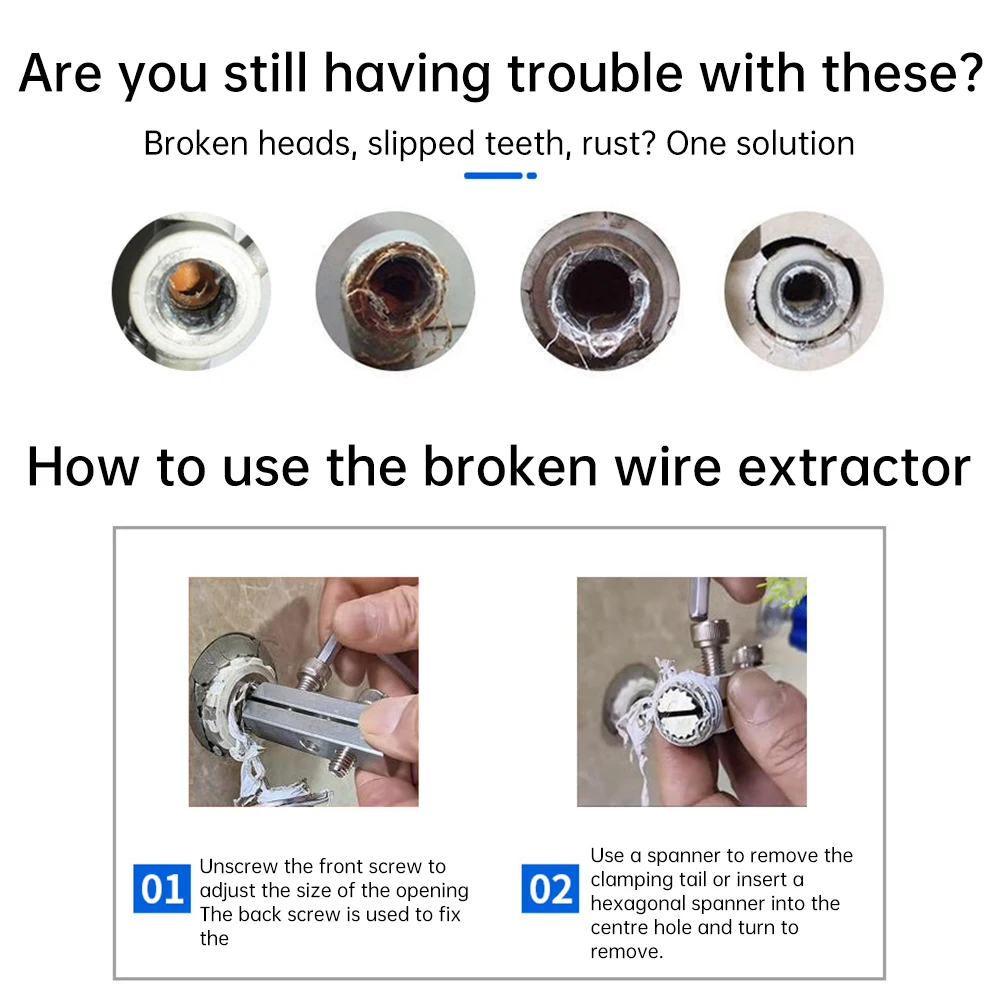 Are you still having trouble with these?

Broken heads, slipped teeth, rust? One solution

How to use the broken wire extractor

01 Unscrew the front screw to adjust the size of the opening The back screw is used to fix the

02 Use a spanner to remove the clamping tail or insert a hexagonal spanner into the centre hole and turn to remove.