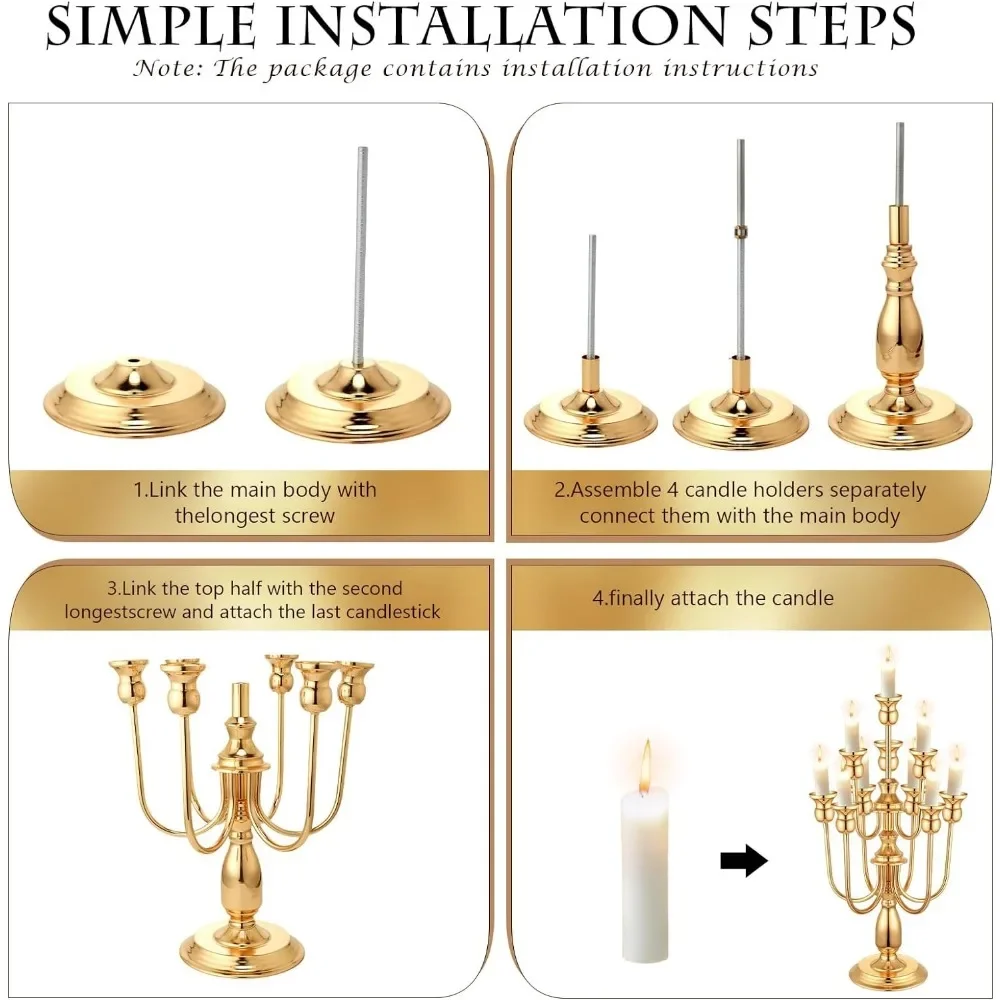 SIMPLE INSTALLATION STEPS

Note: The package contains installation instructions

1.Link the main body with thelongest screw

2.Assemble 4 candle holders separately connect them with the main body

3.Link the top half with the second longestscrew and attach the last candlestick

4.finally attach the candle