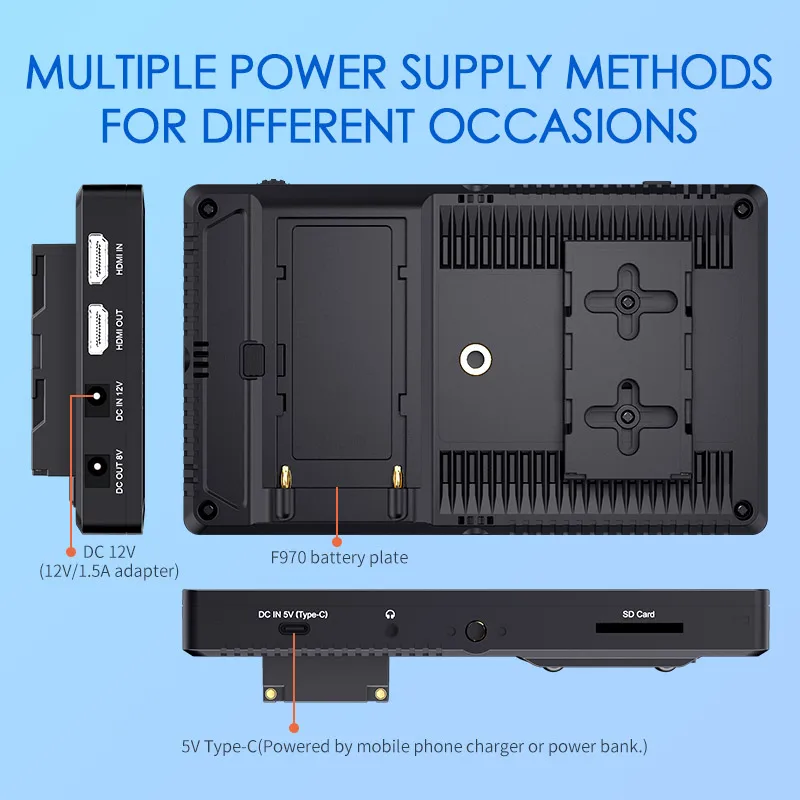 MULTIPLE POWER SUPPLY METHODS FOR DIFFERENT OCCASIONS

HDMI IN

HDMI OUT

DC IN 12V

DC OUT 8V

DC 12V
(12V/1.5A adapter)

F970 battery plate

DC IN 5V (Type-C)

SD Card

5V Type-C(Powered by mobile phone charger or power bank.)