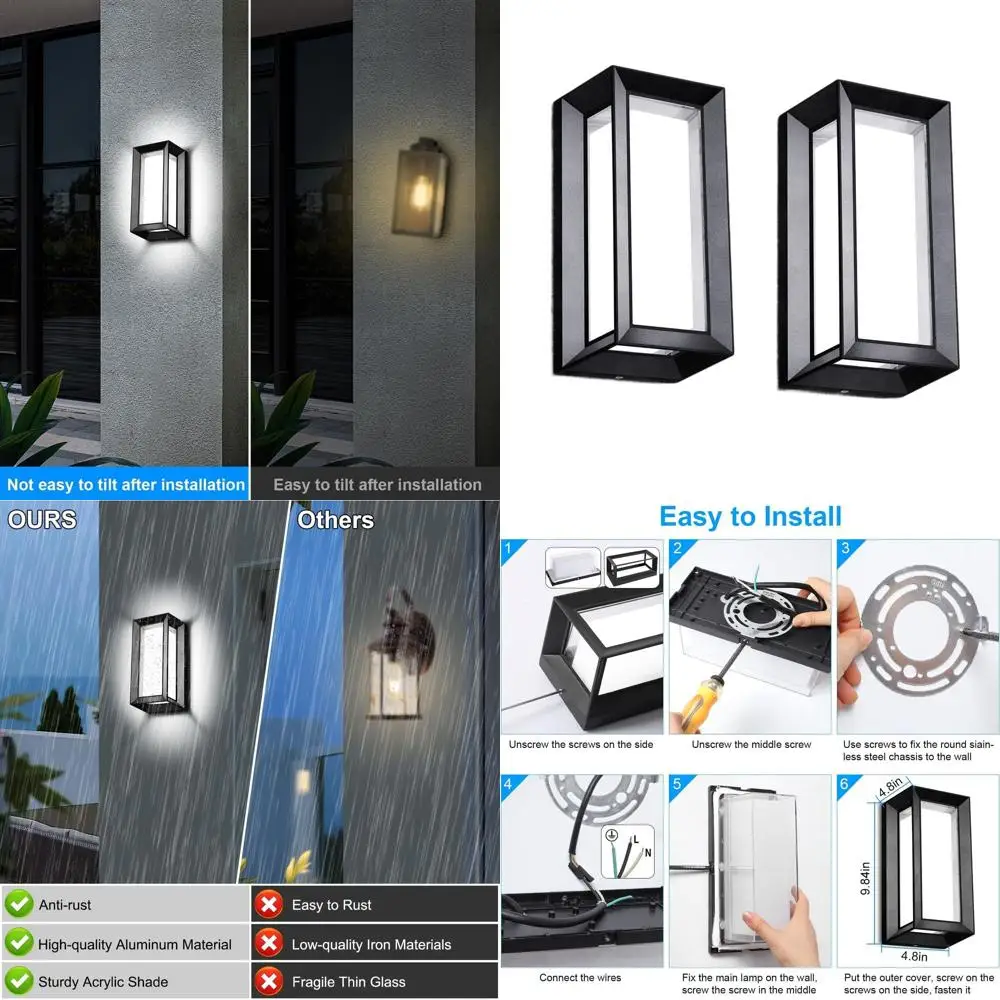 Not easy to tilt after installation

Easy to tilt after installation

OURS

Others

Anti-rust

High-quality Aluminum Material

Sturdy Acrylic Shade

Easy to Rust

Low-quality Iron Materials

Fragile Thin Glass

Easy to Install

1
Unscrew the screws on the side

2
Unscrew the middle screw

3
Use screws to fix the round siainless steel chassis to the wall

4
L
N
Connect the wires

5
Fix the main lamp on the wall, screw the screw in the middle

6
4.8in
9.84in
4.8in
Put the outer cover, screw on the screws on the side, fasten it