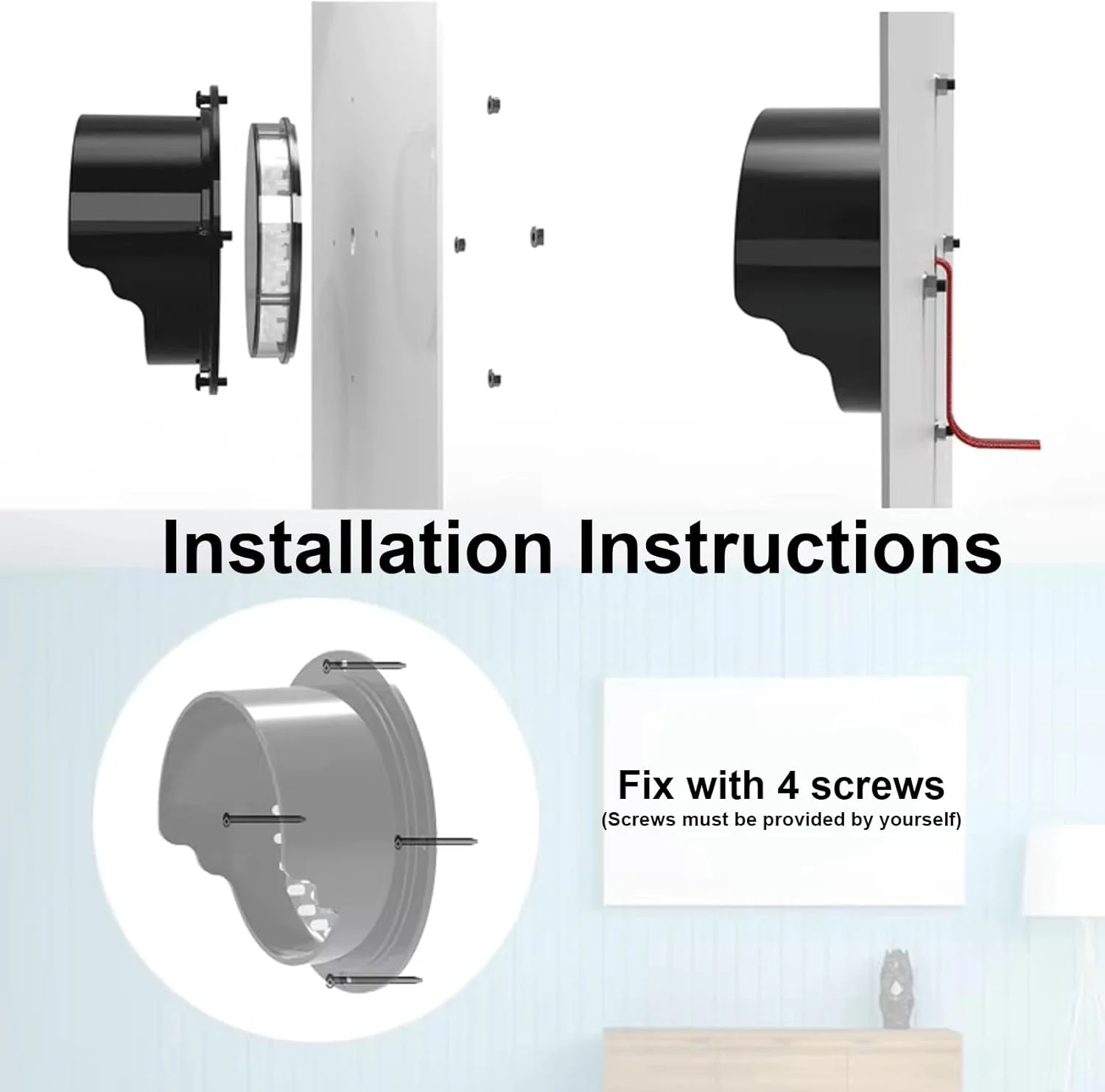 Installation Instructions

Fix with 4 screws
(Screws must be provided by yourself)