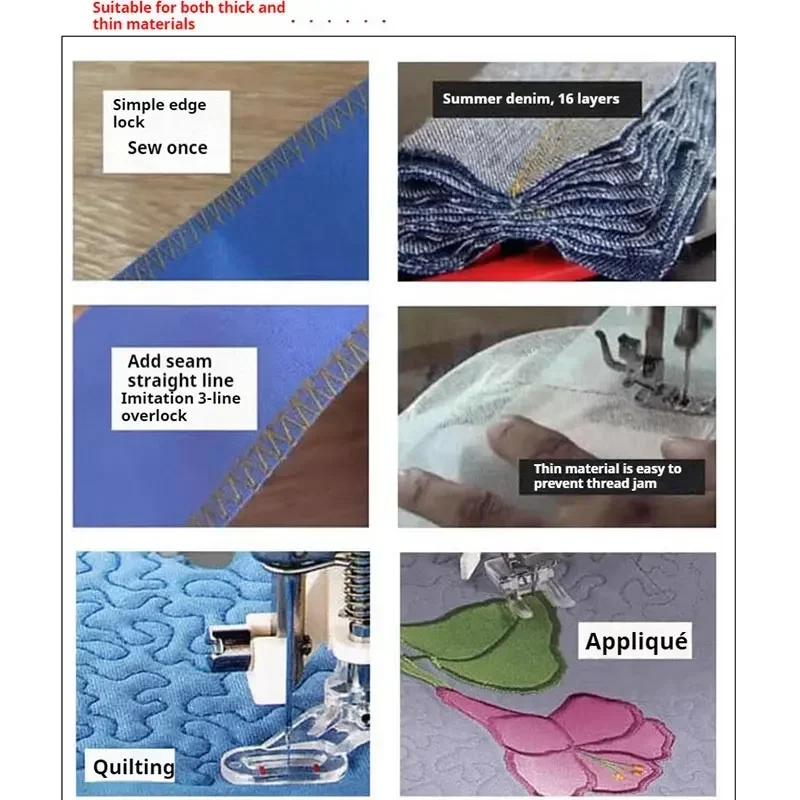 Suitable for both thick and thin materials

Simple edge lock
Sew once

Summer denim, 16 layers

Add seam straight line
Imitation 3-line overlock

Thin material is easy to prevent thread jam

Quilting

Appliqué