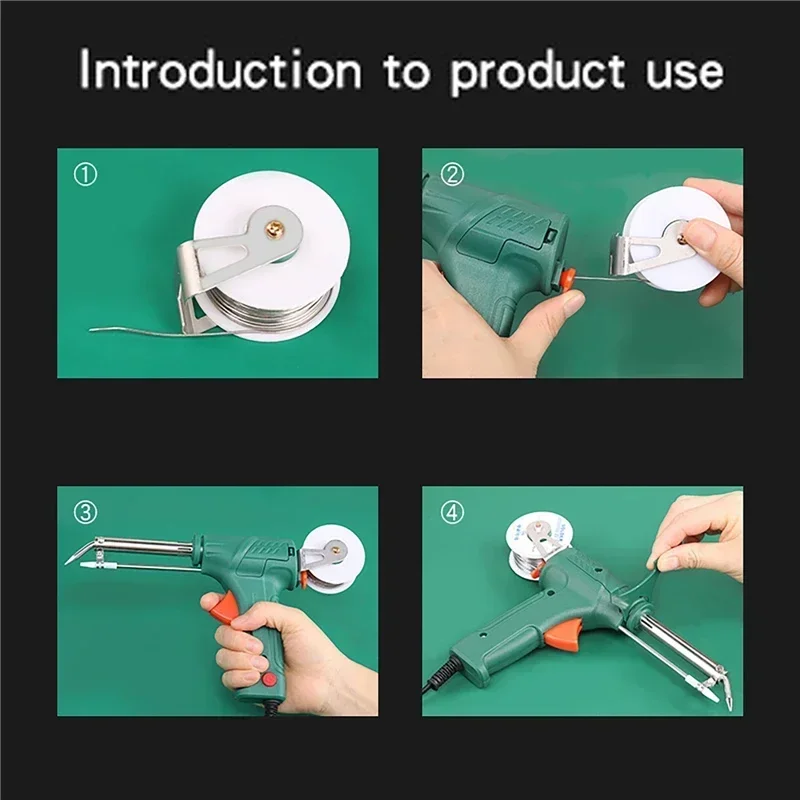 Introduction to product use

①

②

③

④