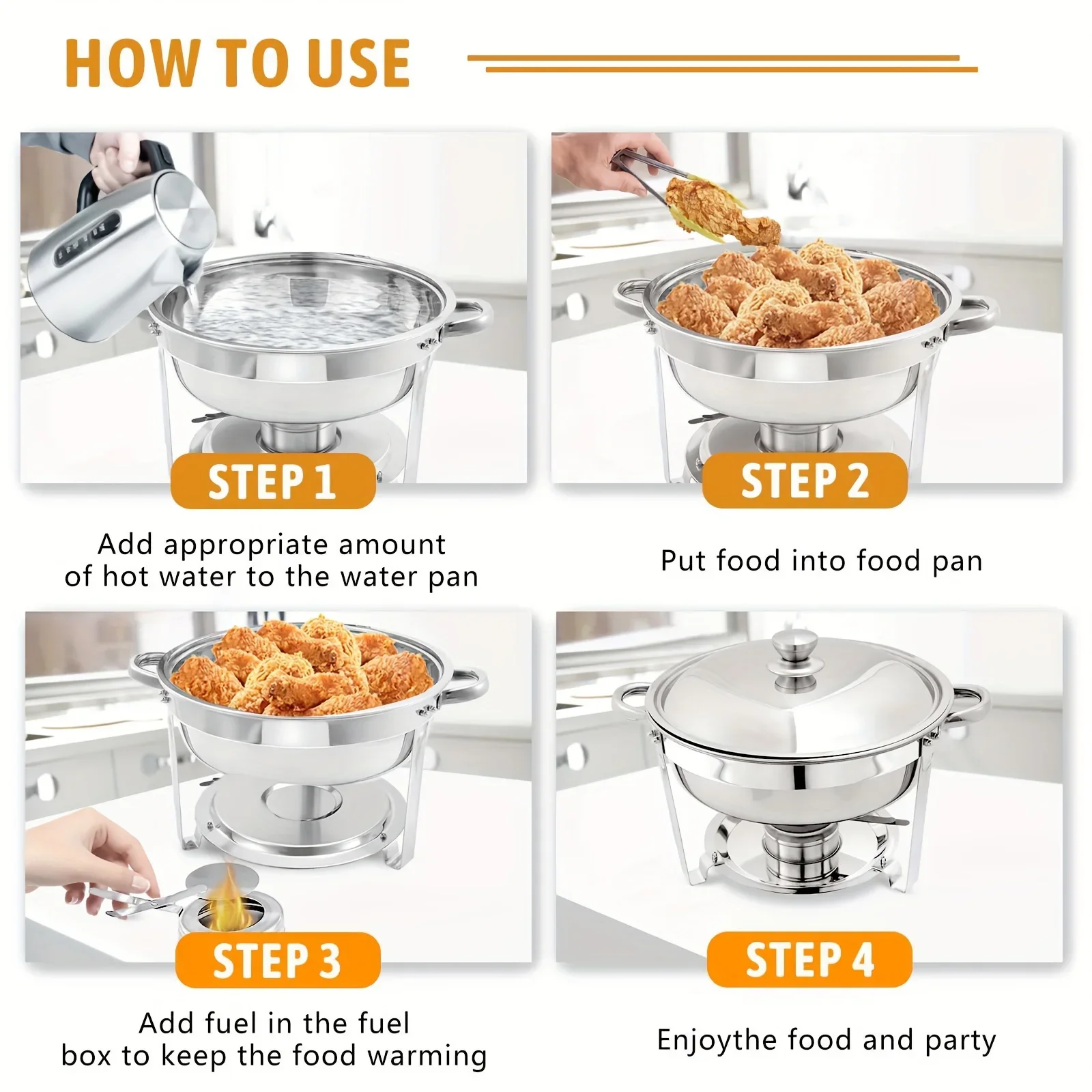 HOW TO USE

STEP 1

Add appropriate amount of hot water to the water pan

STEP 2

Put food into food pan

STEP 3

Add fuel in the fuel box to keep the food warming

STEP 4

Enjoythe food and party