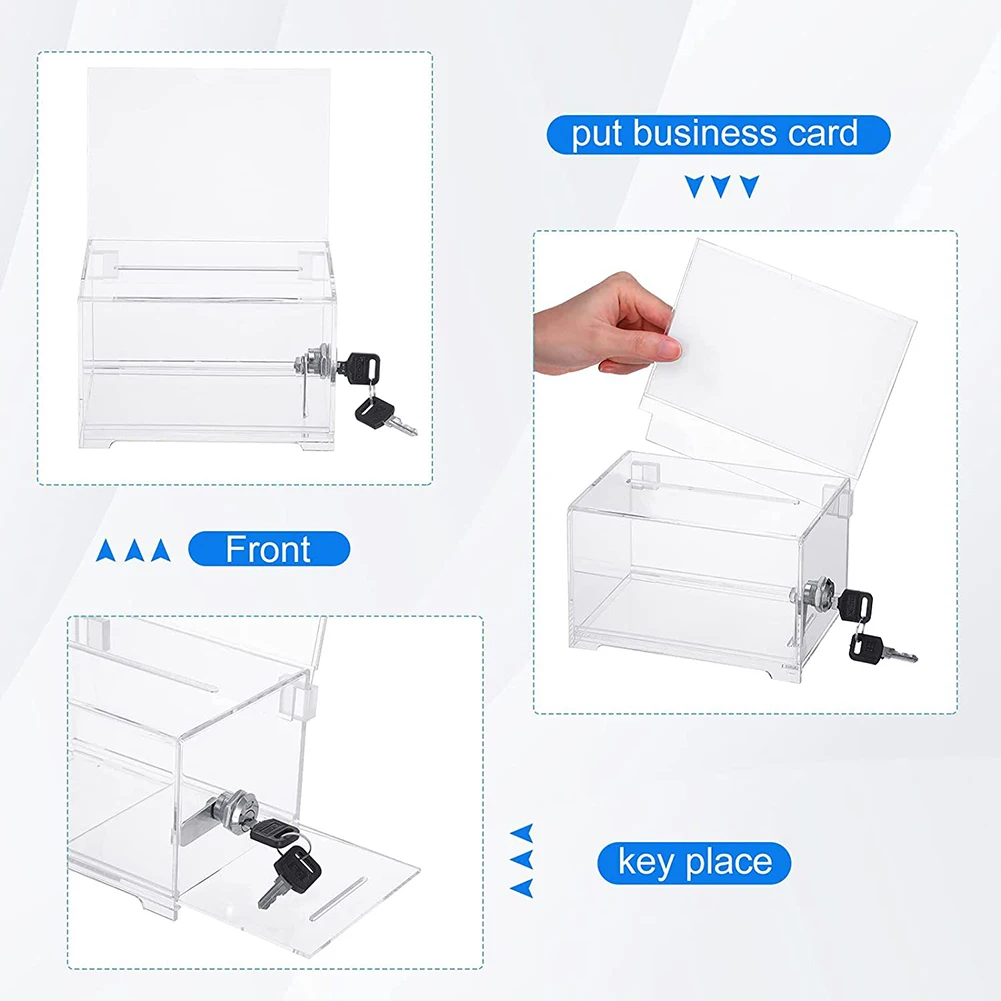 put business card

Front

key place