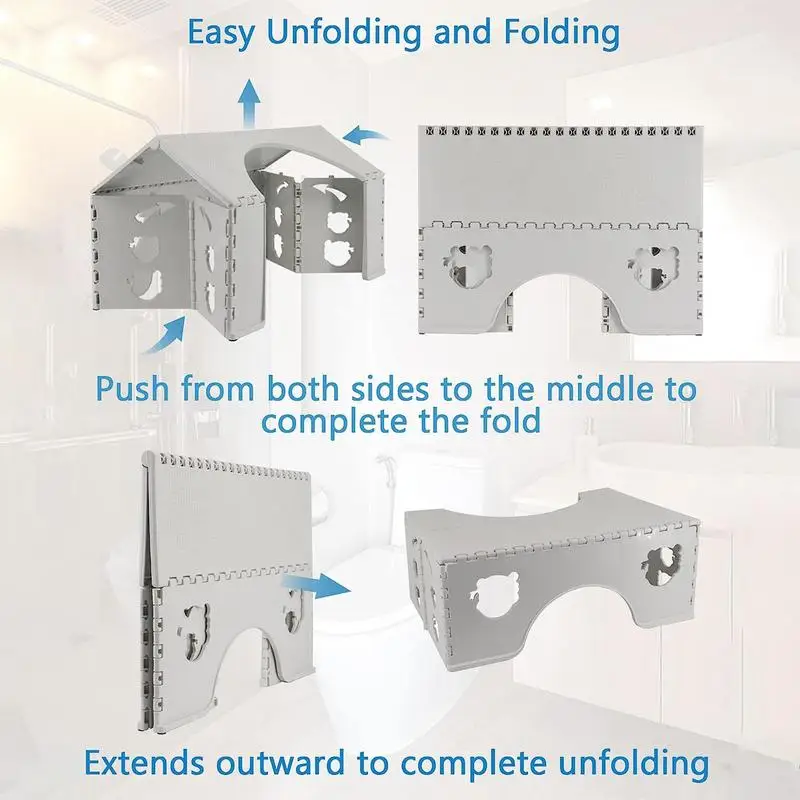 Easy Unfolding and Folding

Push from both sides to the middle to complete the fold

Extends outward to complete unfolding