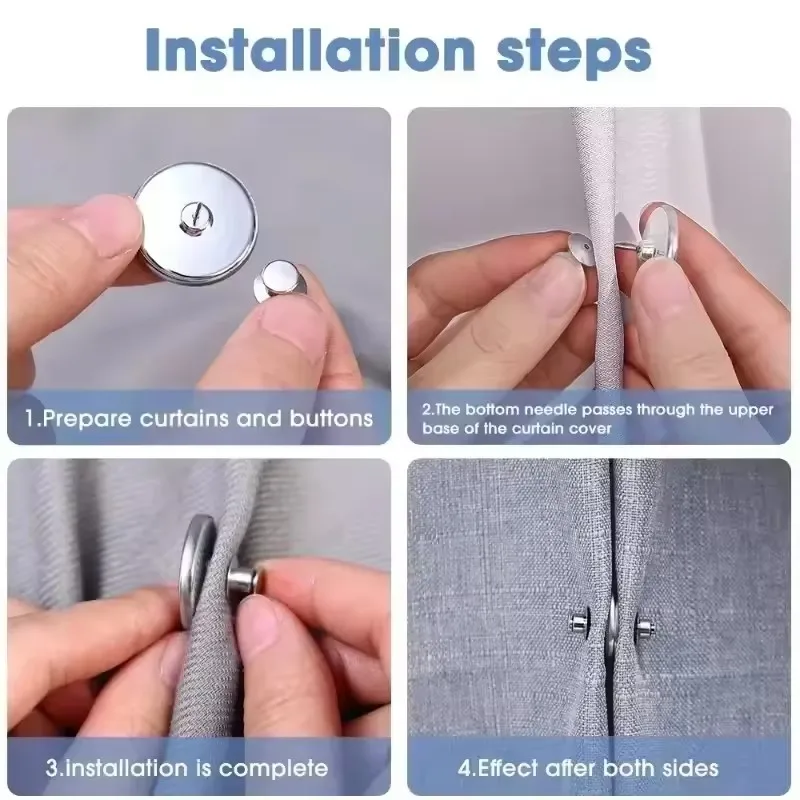 Installation steps

1.Prepare curtains and buttons

2.The bottom needle passes through the upper base of the curtain cover

3.installation is complete

4.Effect after both sides