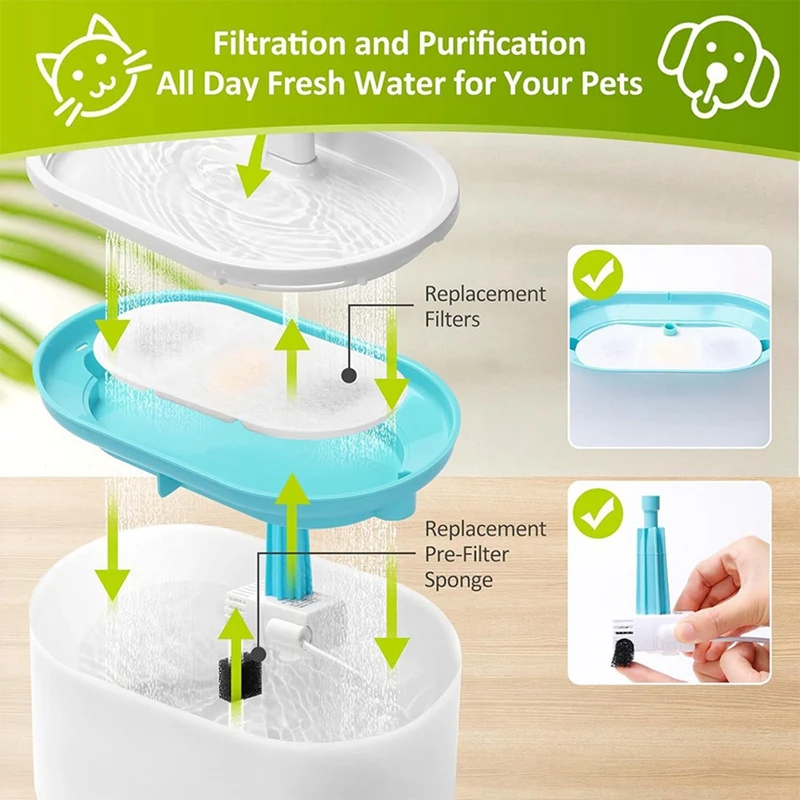 Filtration and Purification
All Day Fresh Water for Your Pets

Replacement
Filters

Replacement
Pre-Filter
Sponge