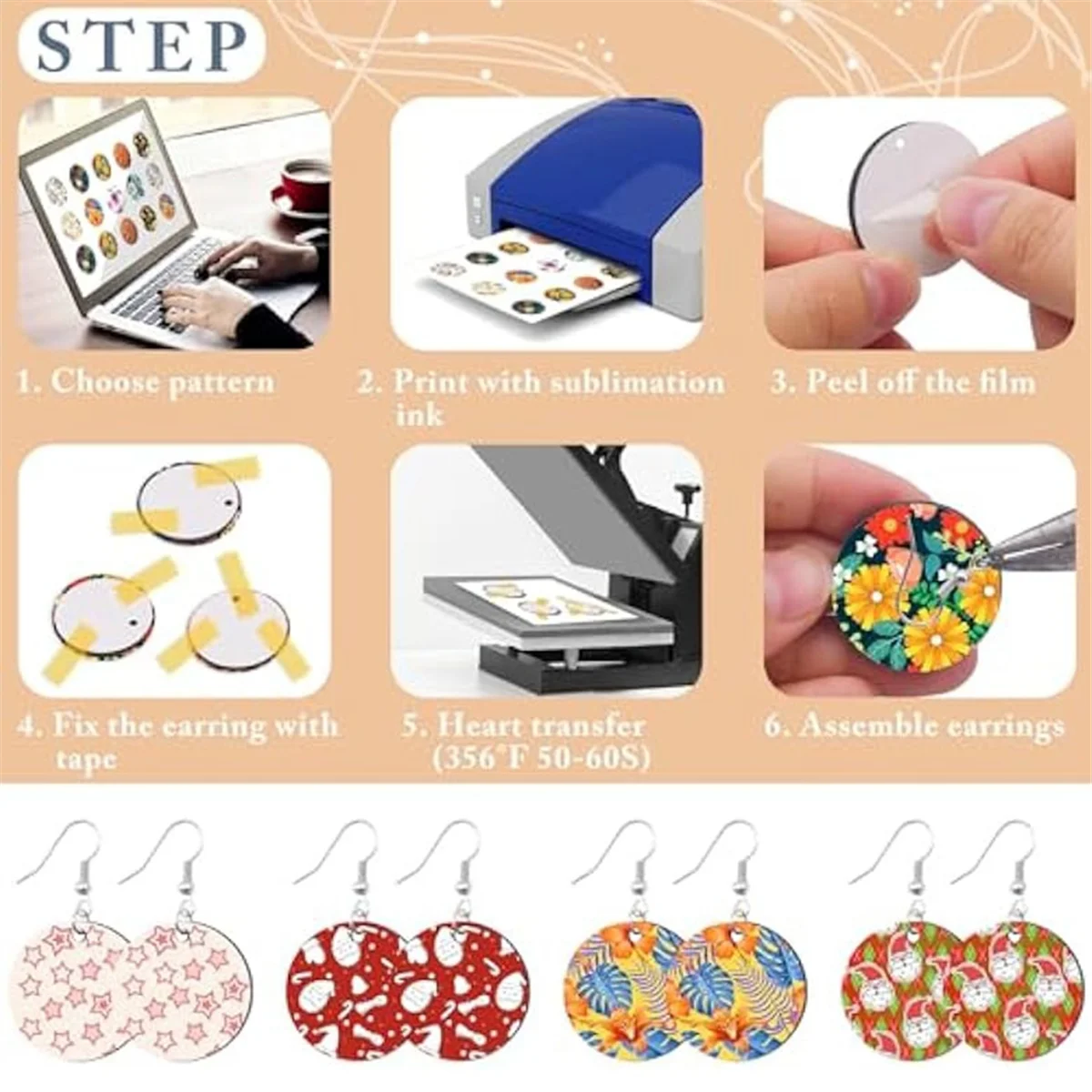 STEP

1. Choose pattern

2. Print with sublimation ink

3. Peel off the film

4. Fix the earring with tape

5. Heart transfer (356°F 50-60S)

6. Assemble earrings