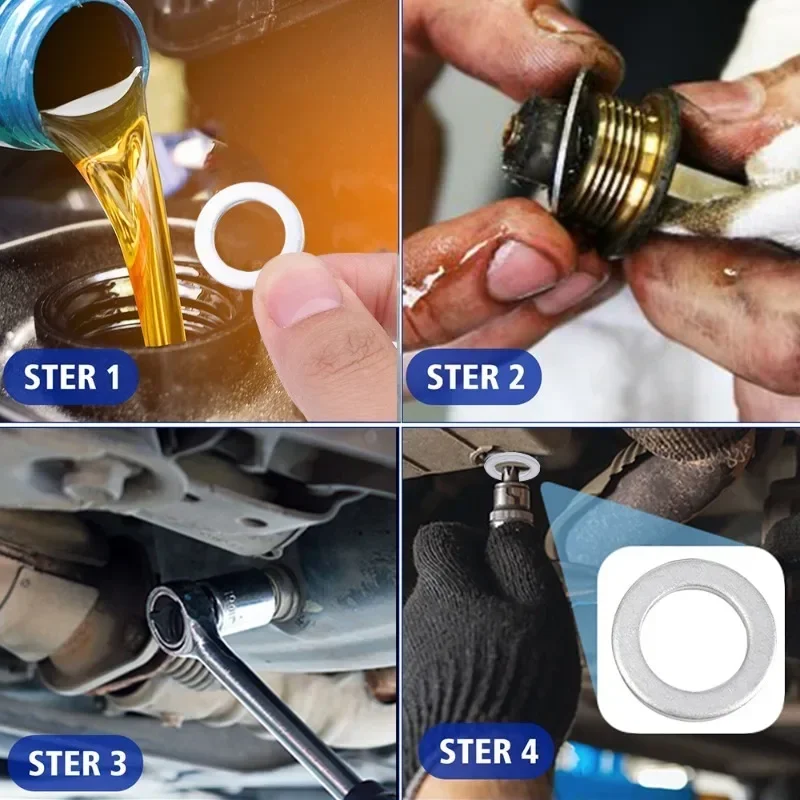 STER 1

STER 2

STER 3

STER 4