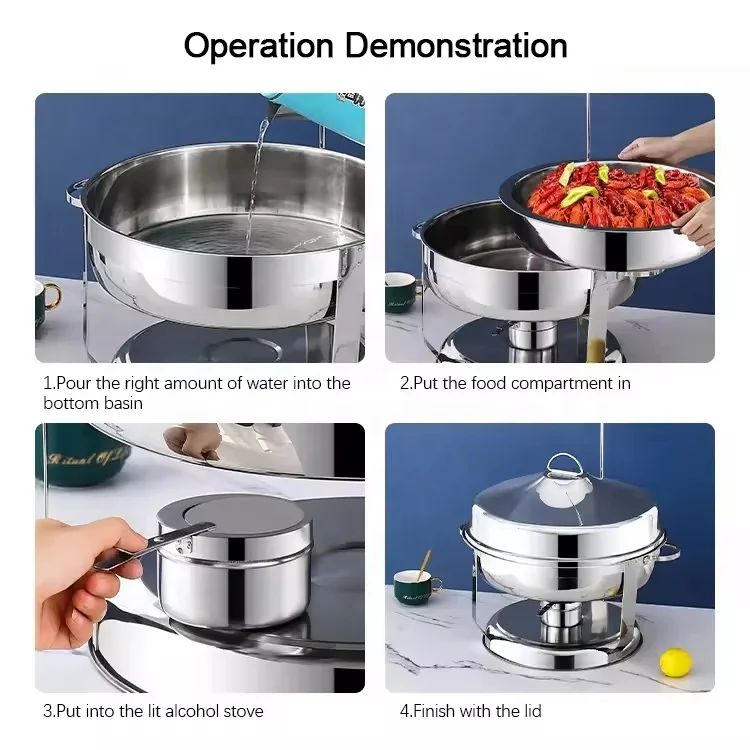 Operation Demonstration

1.Pour the right amount of water into the bottom basin

2.Put the food compartment in

3.Put into the lit alcohol stove

4.Finish with the lid