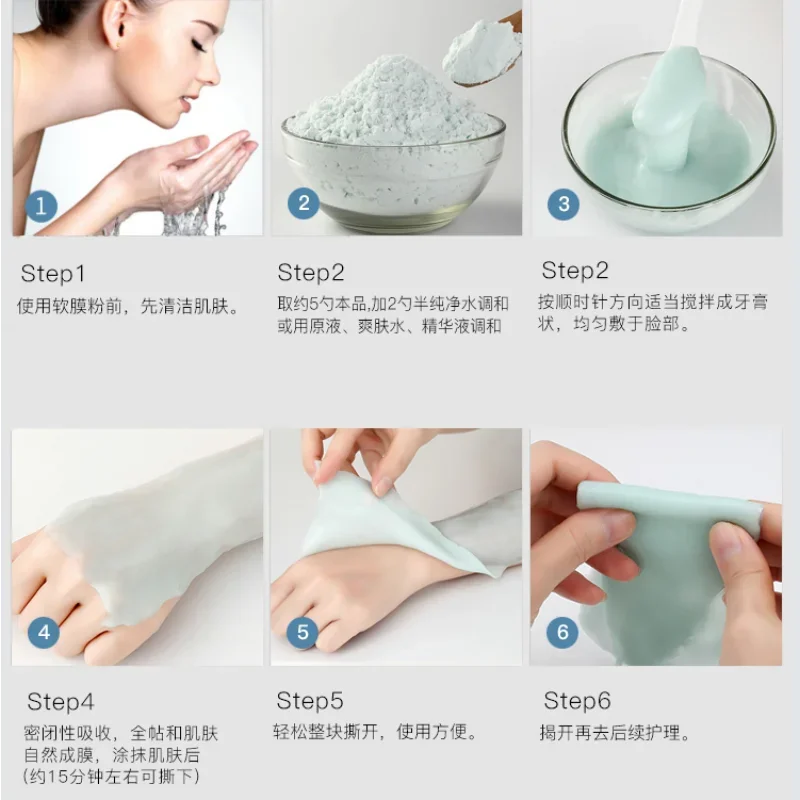 1

2

3

Step1
使用软膜粉前，先清洁肌肤。

Step2
取约5勺本品,加2勺半纯净水调和或用原液、爽肤水、精华液调和

Step2
按顺时针方向适当搅拌成牙膏状，均匀敷于脸部。

4

5

6

Step4
密闭性吸收，全帖和肌肤自然成膜，涂抹肌肤后（约15分钟左右可撕下）

Step5
轻松整块撕开，使用方便。

Step6
揭开再去后续护理。