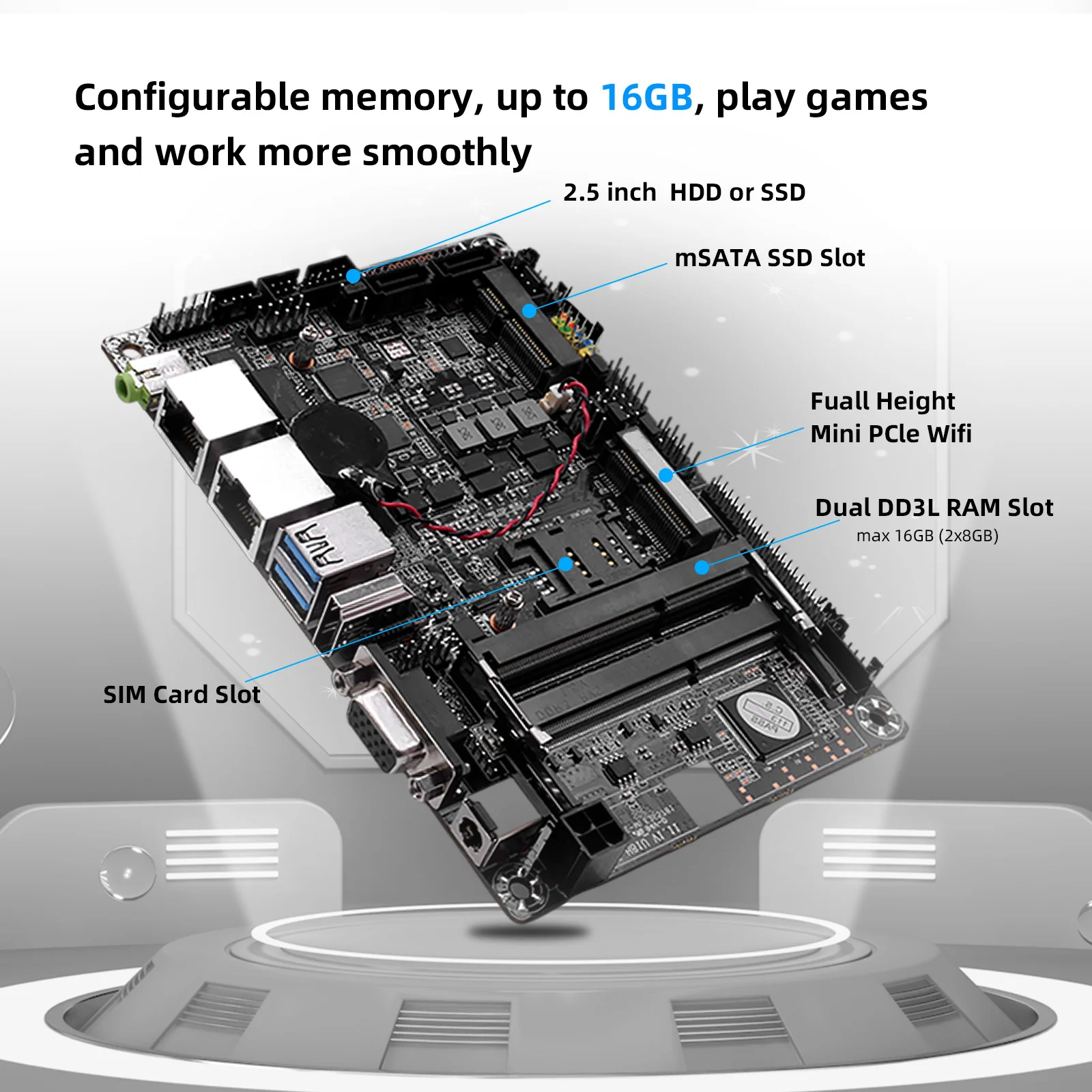 Configurable memory, up to 16GB, play games and work more smoothly

2.5 inch HDD or SSD

mSATA SSD Slot

Fuall Height
Mini PCle Wifi

Dual DD3L RAM Slot
max 16GB (2x8GB)

SIM Card Slot