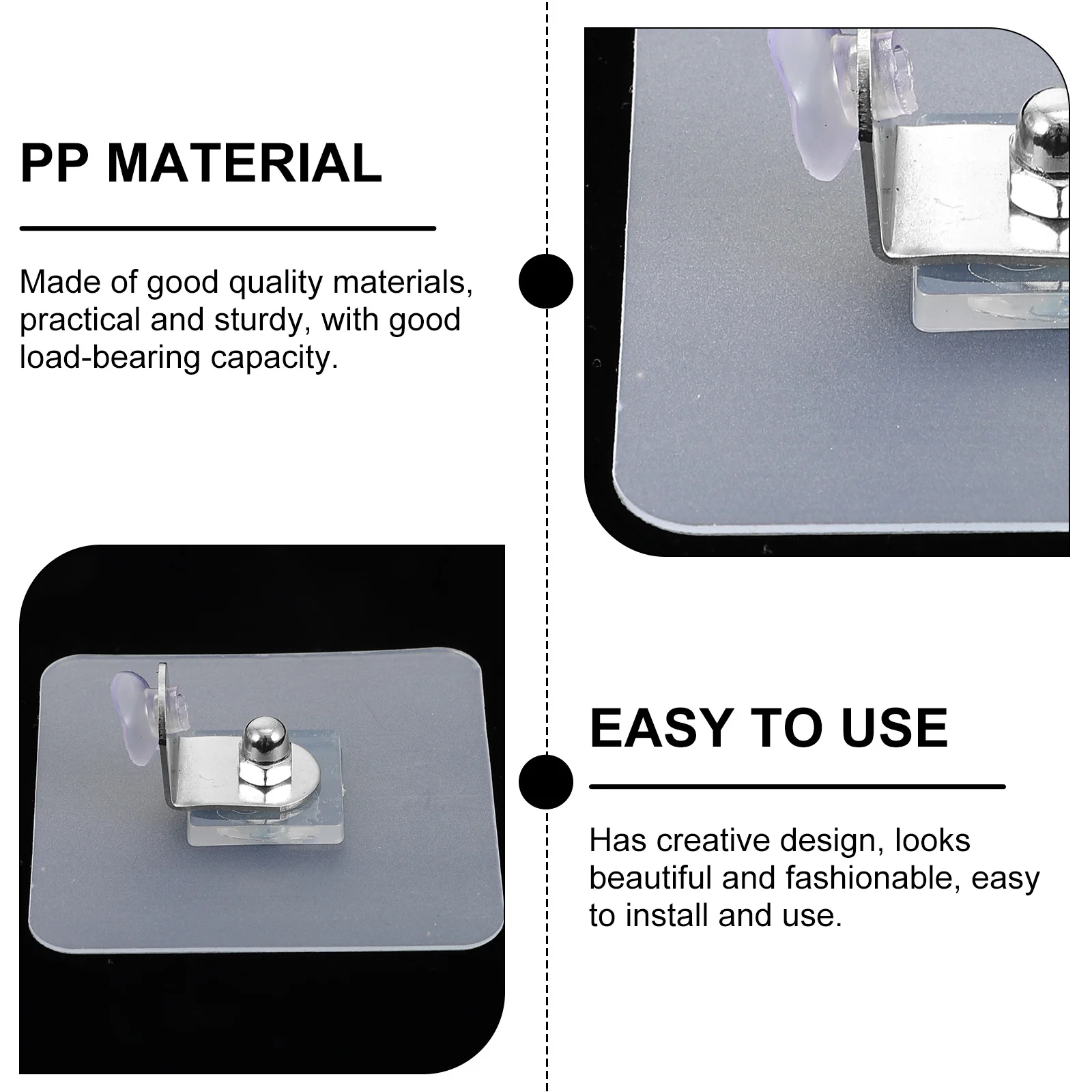 PP MATERIAL

Made of good quality materials, practical and sturdy, with good load-bearing capacity.

EASY TO USE

Has creative design, looks beautiful and fashionable, easy to install and use.