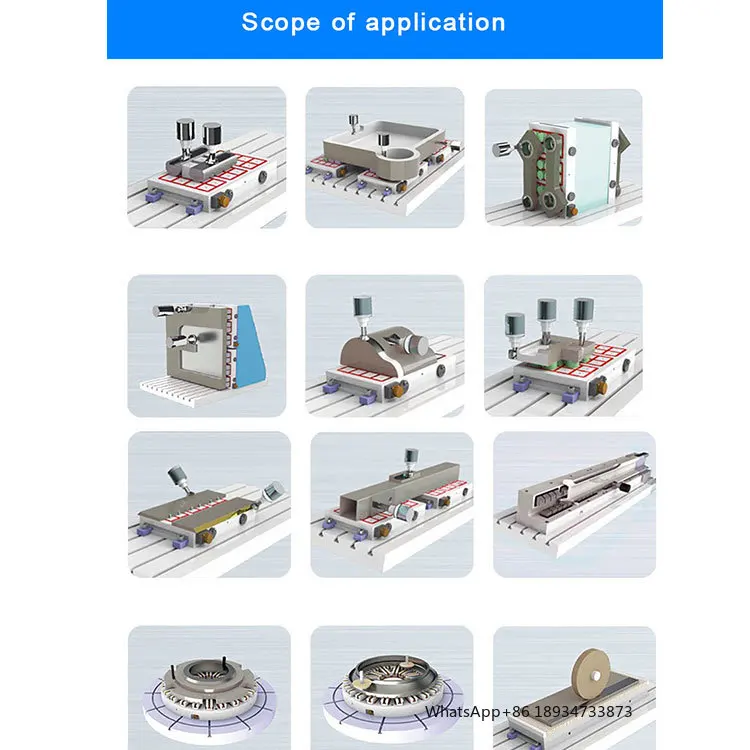 Scope of application

WhatsApp+86 18934733873