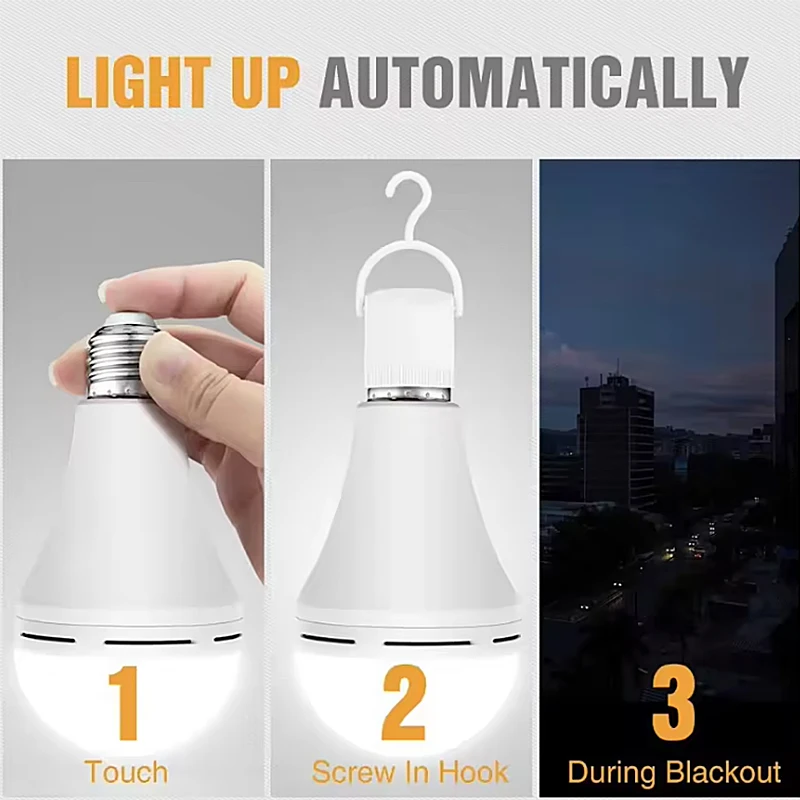 LIGHT UP AUTOMATICALLY

1
Touch

2
Screw In Hook

3
During Blackout