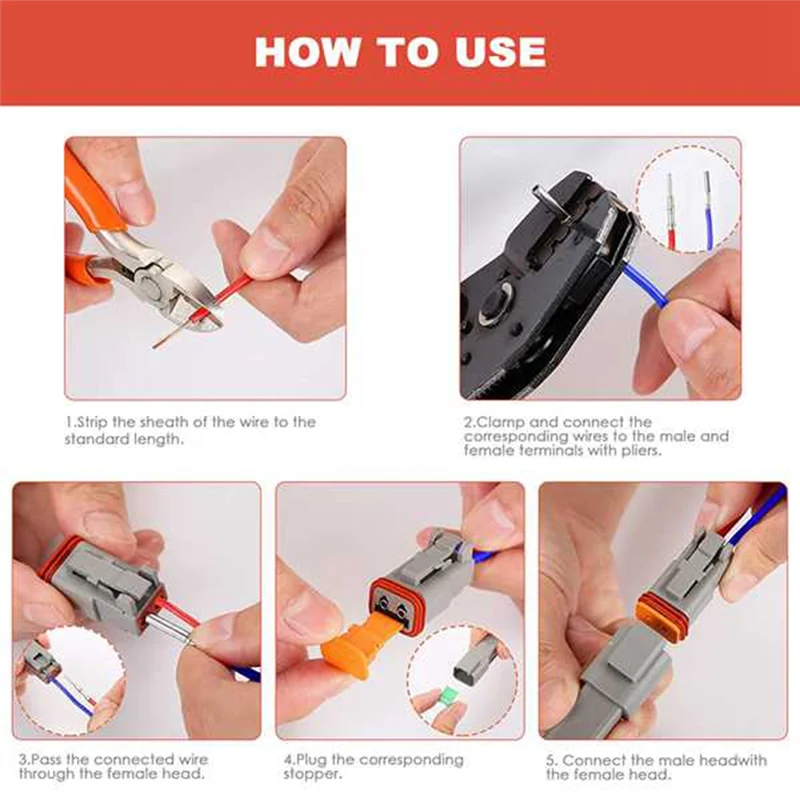 HOW TO USE

1.Strip the sheath of the wire to the standard length.

2.Clamp and connect the corresponding wires to the male and female terminals with pliers.

3.Pass the connected wire through the female head.

4.Plug the corresponding stopper.

5. Connect the male headwith the female head.