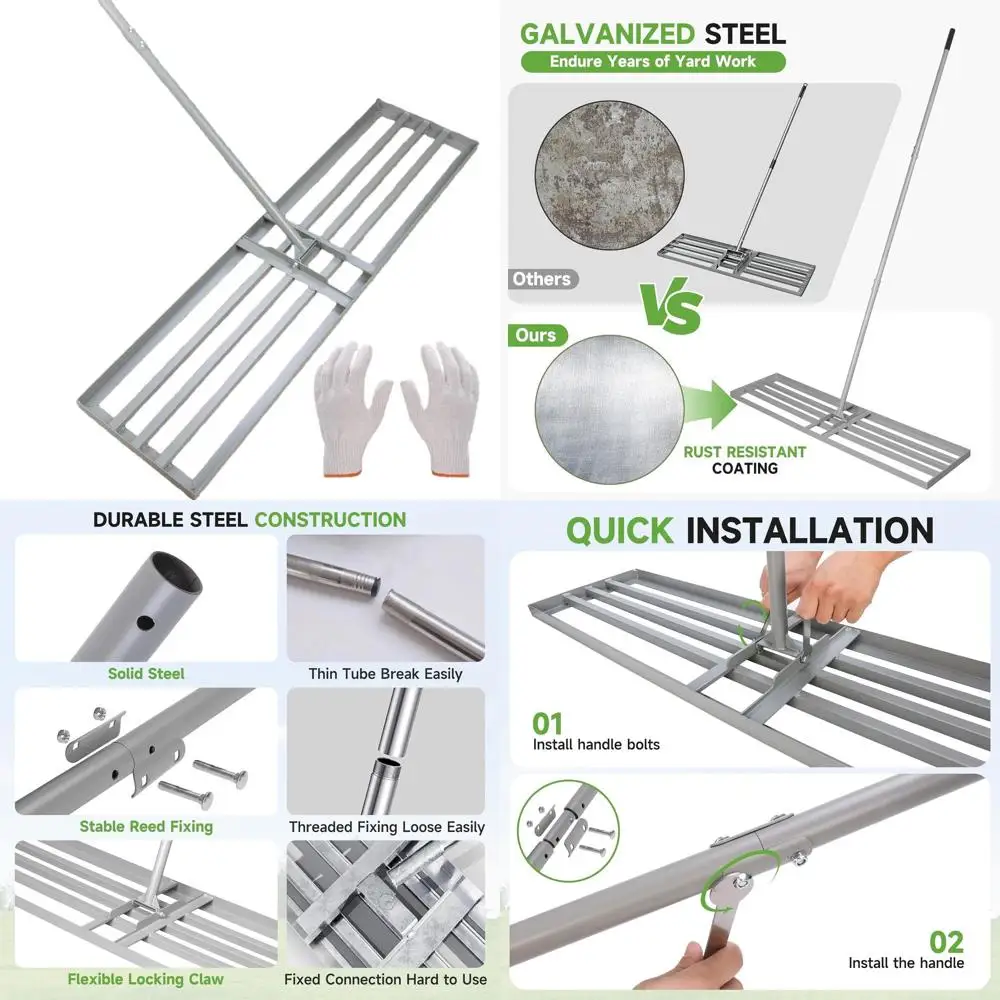 GALVANIZED STEEL
Endure Years of Yard Work

Others

VS

Ours

RUST RESISTANT COATING

DURABLE STEEL CONSTRUCTION

Solid Steel

Thin Tube Break Easily

Stable Reed Fixing

Threaded Fixing Loose Easily

Flexible Locking Claw

Fixed Connection Hard to Use

QUICK INSTALLATION

01
Install handle bolts

02
Install the handle