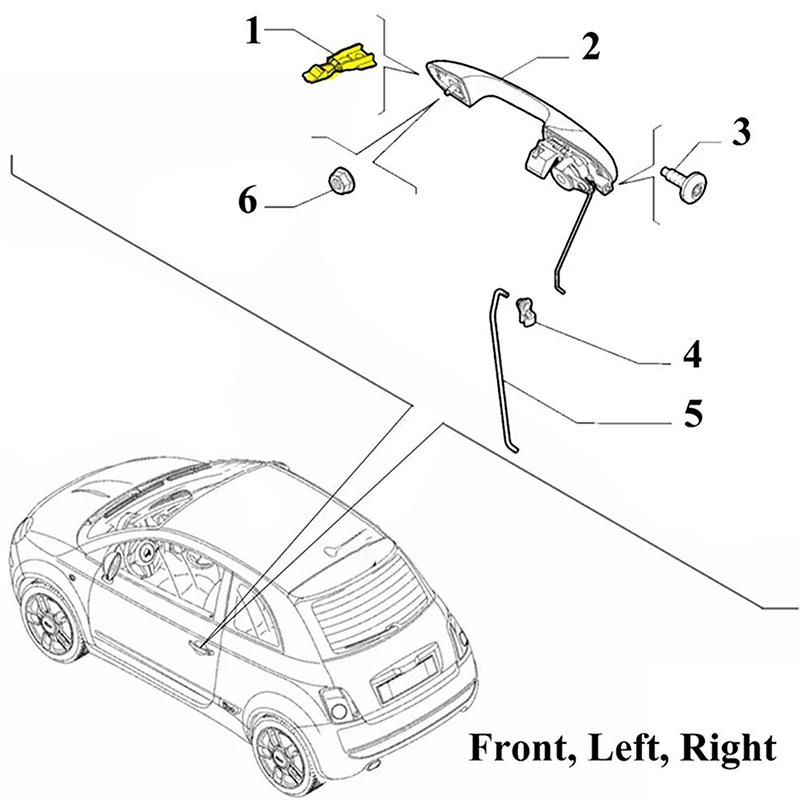 1
2
3
6
4
5
Front, Left, Right