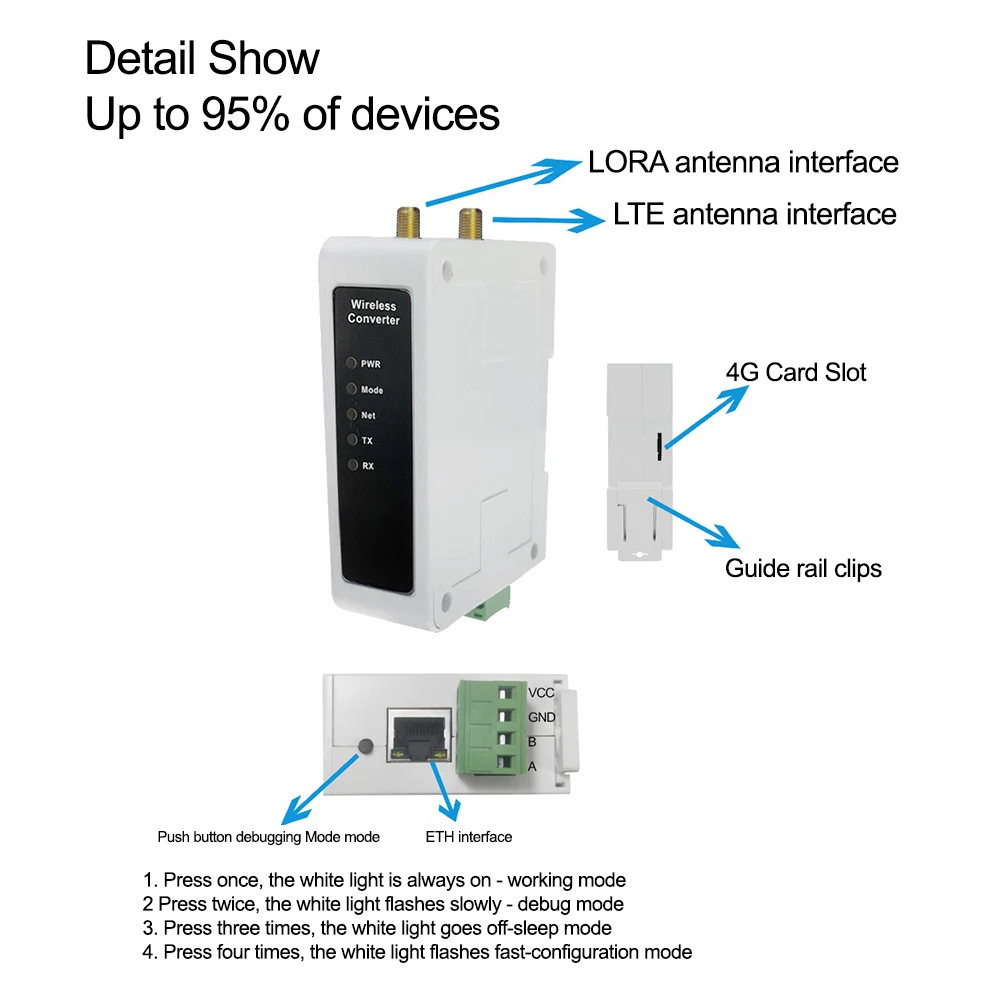 Detail Show
Up to 95% of devices

LORA antenna interface

LTE antenna interface

Wireless Converter

PWR
Mode
Net
TX
RX

4G Card Slot

Guide rail clips

VCC
GND
B
A

Push button debugging Mode mode

ETH interface

1. Press once, the white light is always on - working mode
2 Press twice, the white light flashes slowly - debug mode
3. Press three times, the white light goes off-sleep mode
4. Press four times, the white light flashes fast-configuration mode