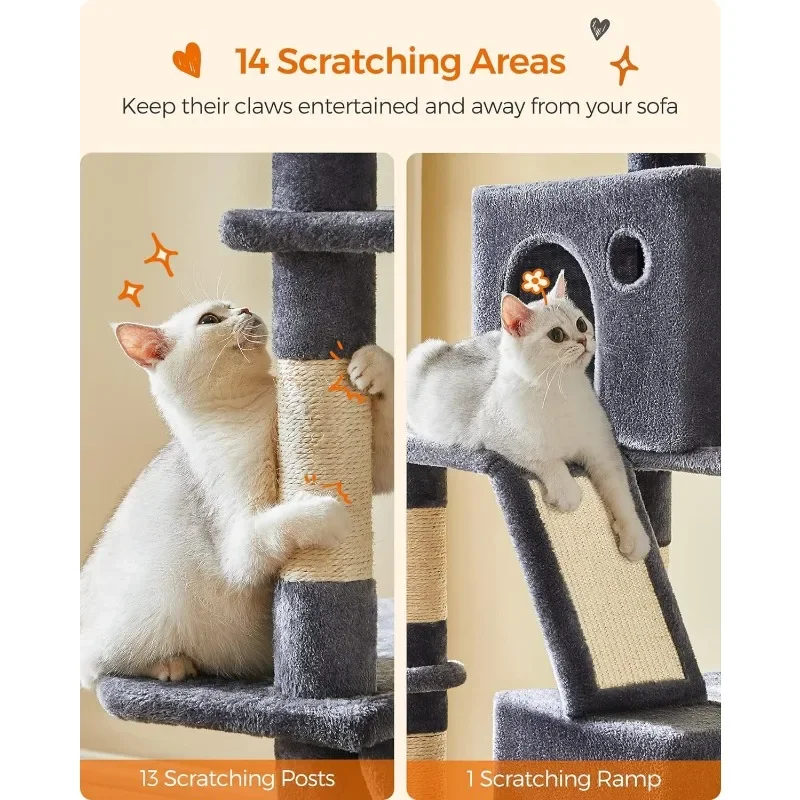 14 Scratching Areas

Keep their claws entertained and away from your sofa

13 Scratching Posts

1 Scratching Ramp