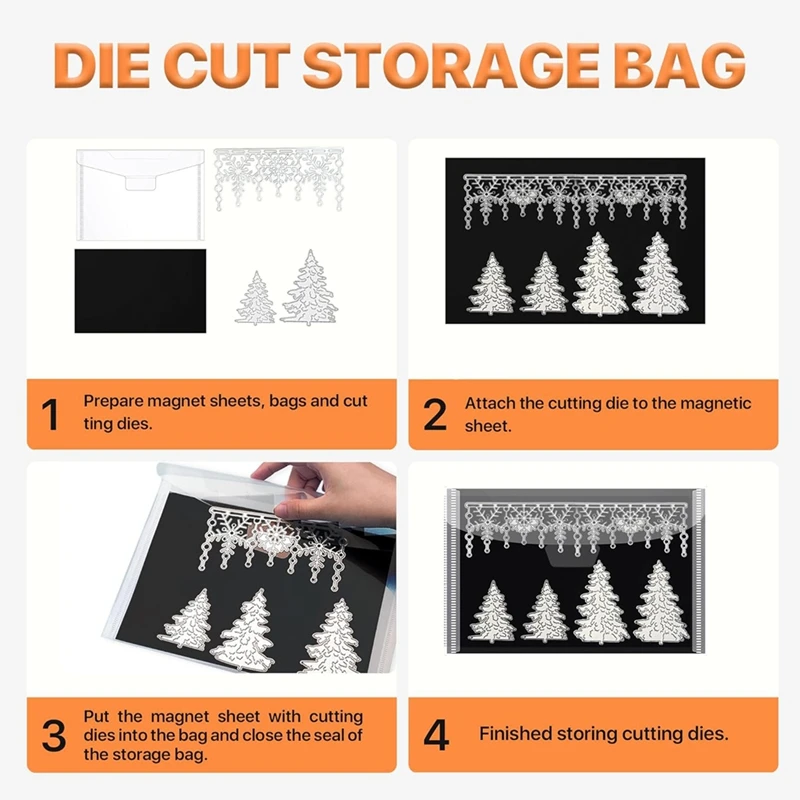 DIE CUT STORAGE BAG

1 Prepare magnet sheets, bags and cut ting dies.

2 Attach the cutting die to the magnetic sheet.

3 Put the magnet sheet with cutting dies into the bag and close the seal of the storage bag.

4 Finished storing cutting dies.