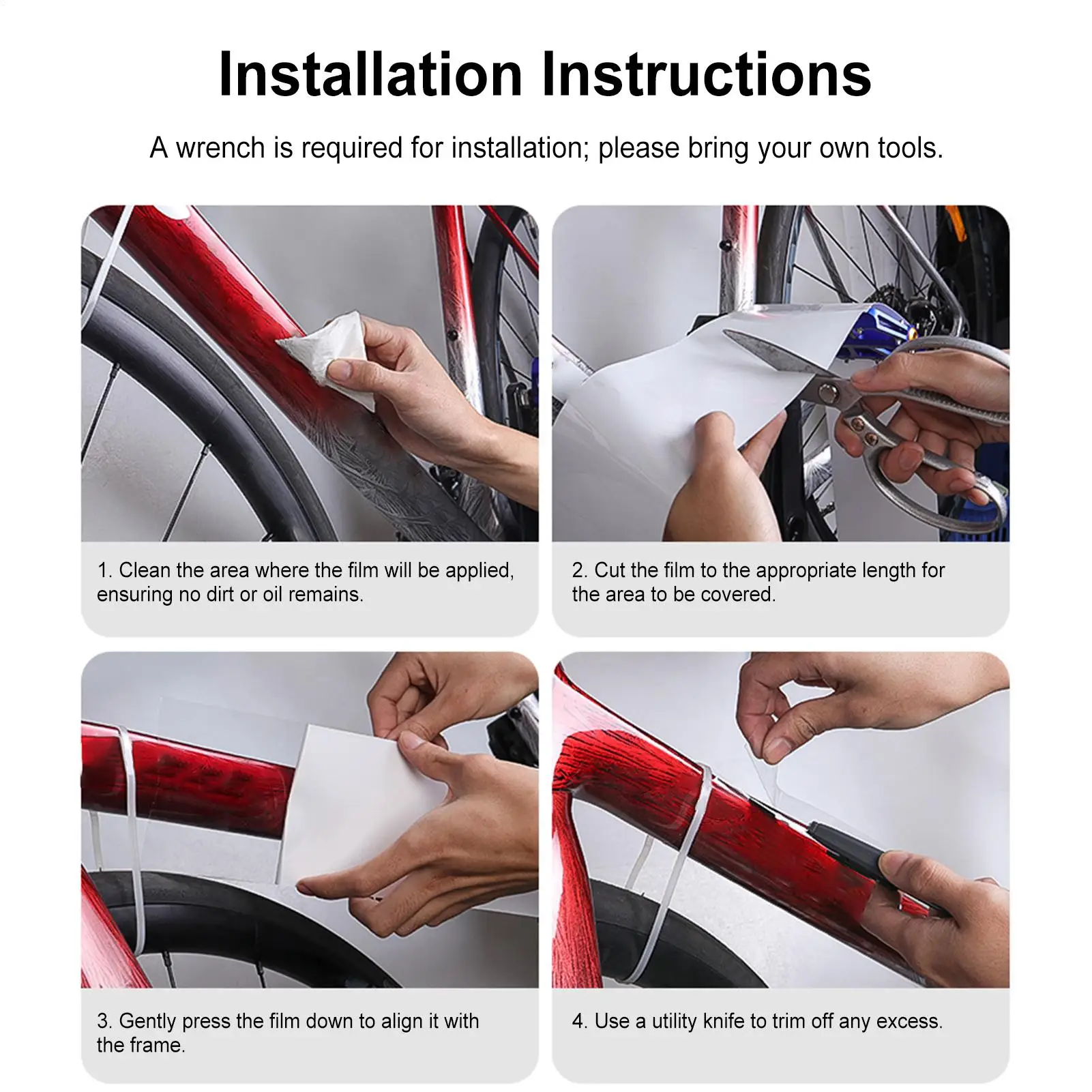 Installation Instructions

A wrench is required for installation; please bring your own tools.

1. Clean the area where the film will be applied, ensuring no dirt or oil remains.

2. Cut the film to the appropriate length for the area to be covered.

3. Gently press the film down to align it with the frame.

4. Use a utility knife to trim off any excess.