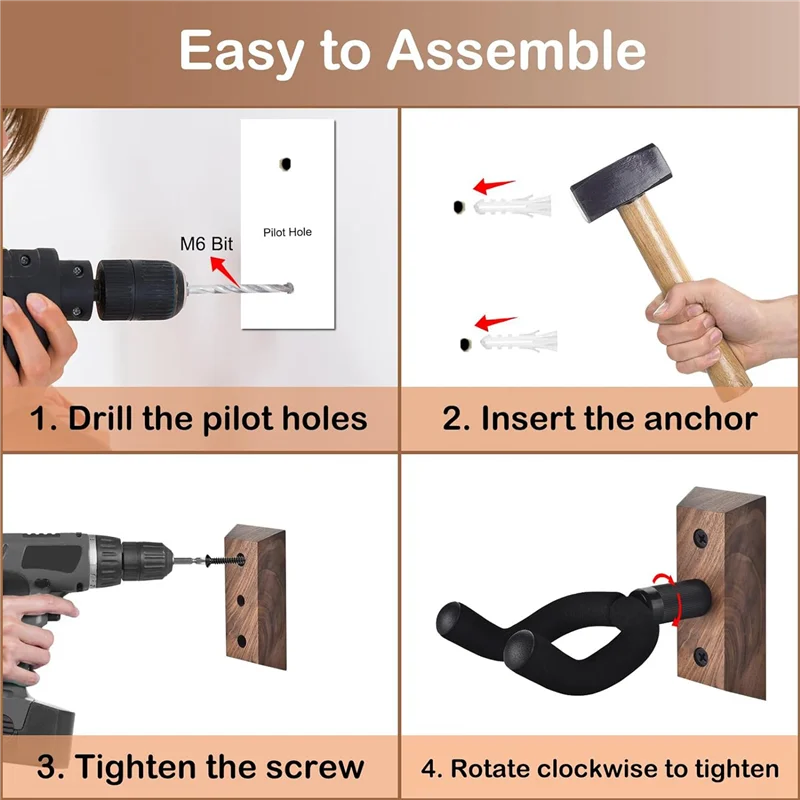 Easy to Assemble

M6 Bit

Pilot Hole

1. Drill the pilot holes

2. Insert the anchor

3. Tighten the screw

4. Rotate clockwise to tighten