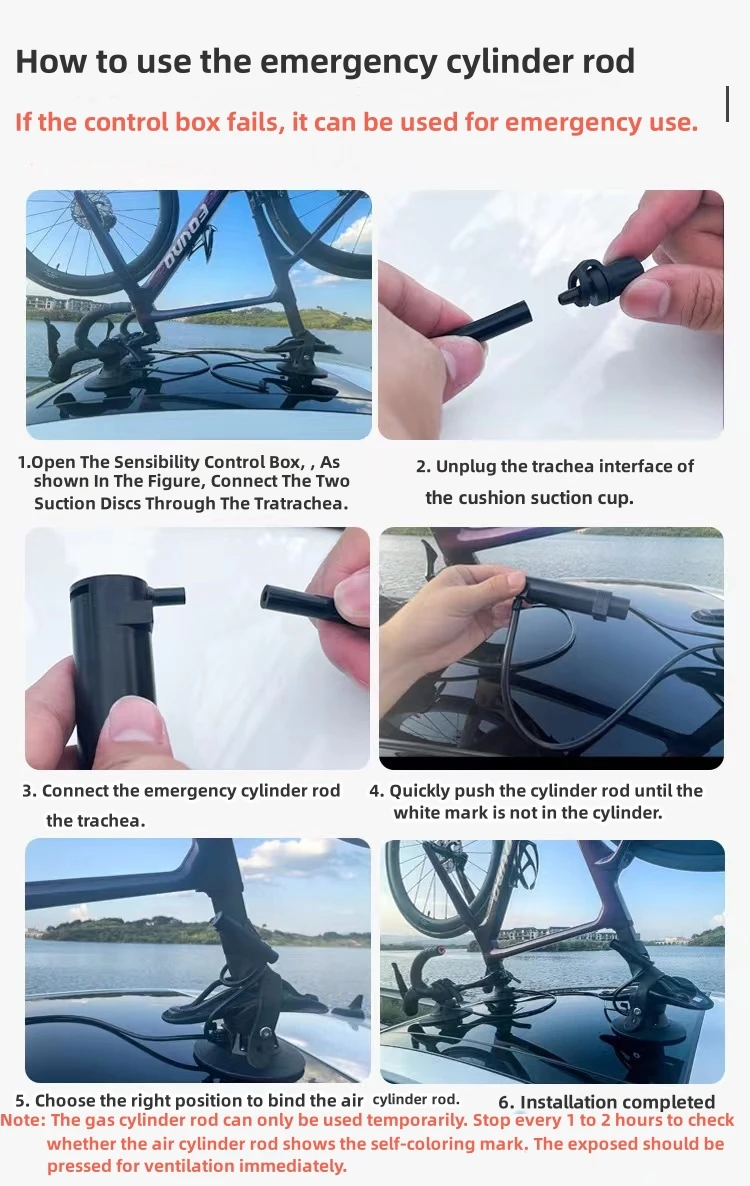 How to use the emergency cylinder rod

If the control box fails, it can be used for emergency use.

1.Open The Sensibility Control Box, , As shown In The Figure, Connect The Two Suction Discs Through The Tratrachea.

2. Unplug the trachea interface of the cushion suction cup.

3. Connect the emergency cylinder rod the trachea.

4. Quickly push the cylinder rod until the white mark is not in the cylinder.

5. Choose the right position to bind the air cylinder rod.

6. Installation completed

Note: The gas cylinder rod can only be used temporarily. Stop every 1 to 2 hours to check whether the air cylinder rod shows the self-coloring mark. The exposed should be pressed for ventilation immediately.