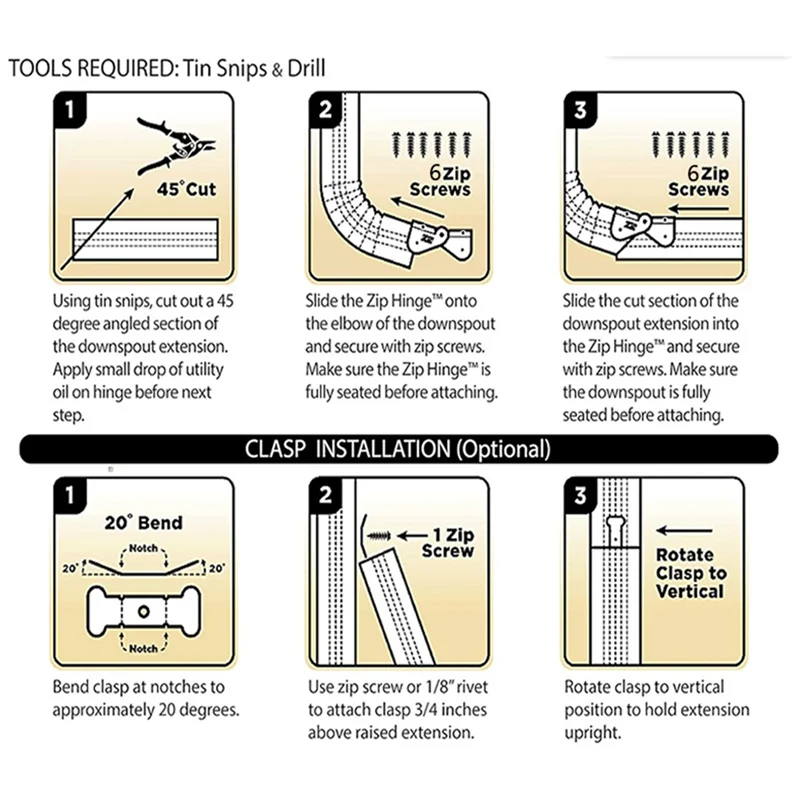 TOOLS REQUIRED: Tin Snips & Drill

1

45° Cut

Using tin snips, cut out a 45 degree angled section of the downspout extension. Apply small drop of utility oil on hinge before next step.

2

6 Zip Screws

Slide the Zip Hinge™ onto the elbow of the downspout and secure with zip screws. Make sure the Zip Hinge™ is fully seated before attaching.

3

6 Zip Screws

Slide the cut section of the downspout extension into the Zip Hinge™ and secure with zip screws. Make sure the downspout is fully seated before attaching.

CLASP INSTALLATION (Optional)

1

20° Bend

Notch

20°

20°

Notch

Bend clasp at notches to approximately 20 degrees.

2

1 Zip Screw

Use zip screw or 1/8" rivet to attach clasp 3/4 inches above raised extension.

3

Rotate Clasp to Vertical

Rotate clasp to vertical position to hold extension upright.