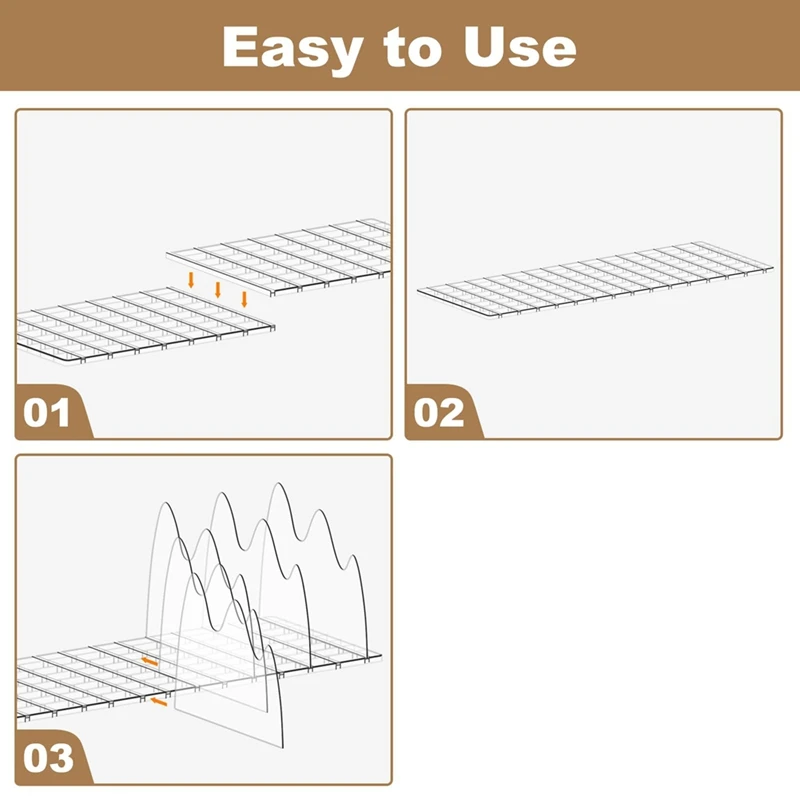 Easy to Use

01

02

03