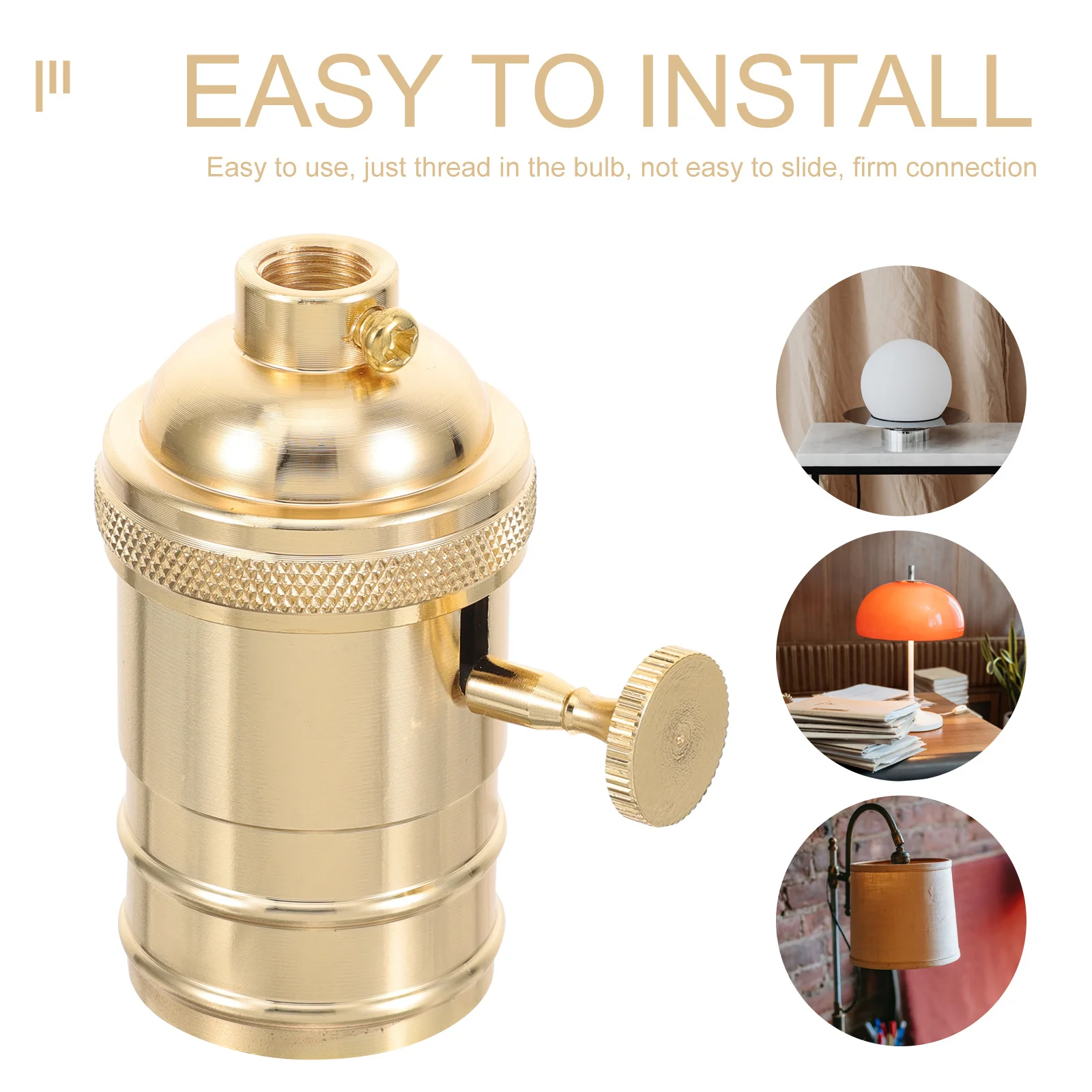 EASY TO INSTALL

Easy to use, just thread in the bulb, not easy to slide, firm connection